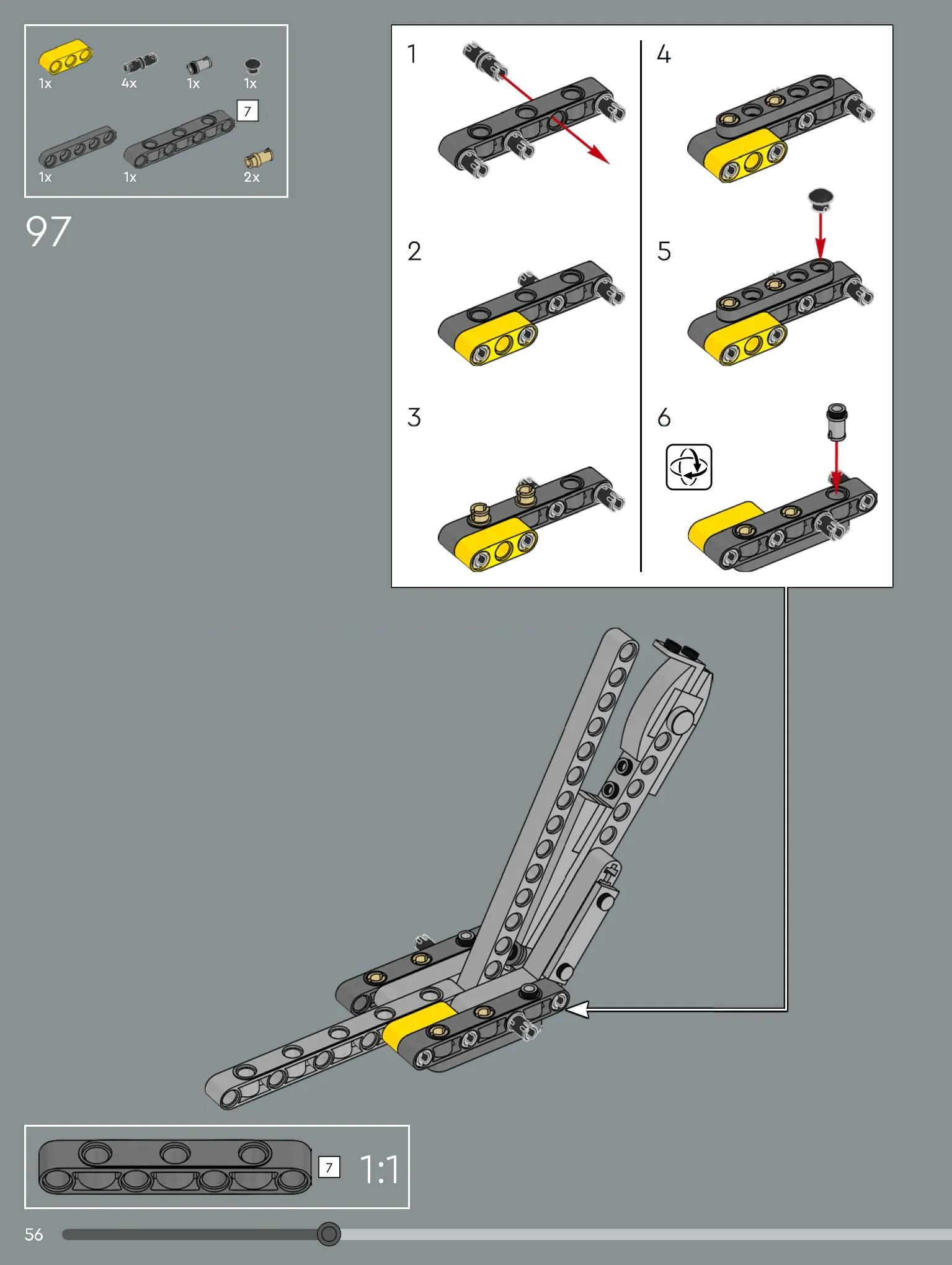 1x
4x
1x
1x
7
1x
1x
2x
97

1
2
3
4
5
6

7
1:1

56