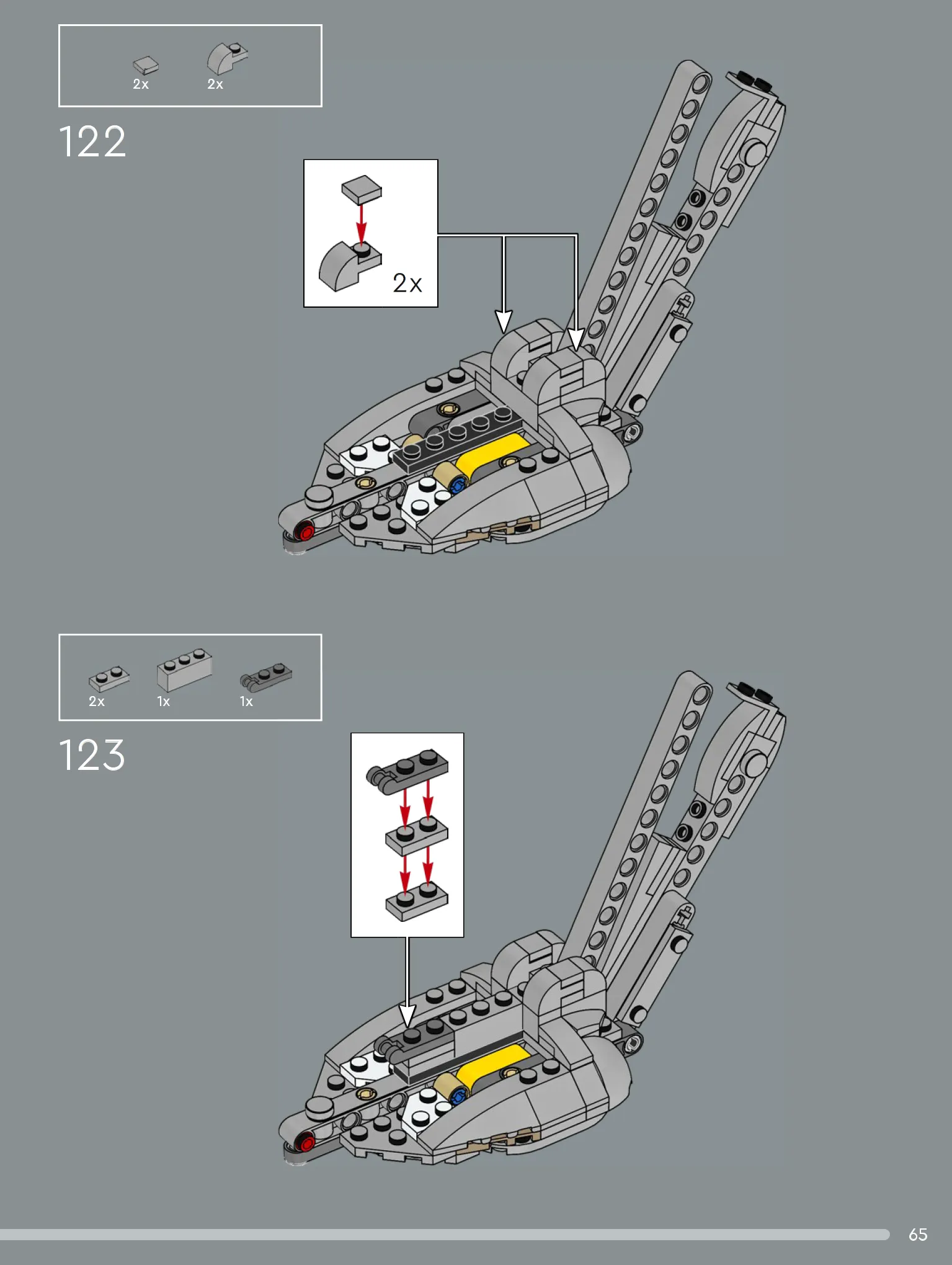 2x 2x

122

2x

2x 1x 1x

123

65