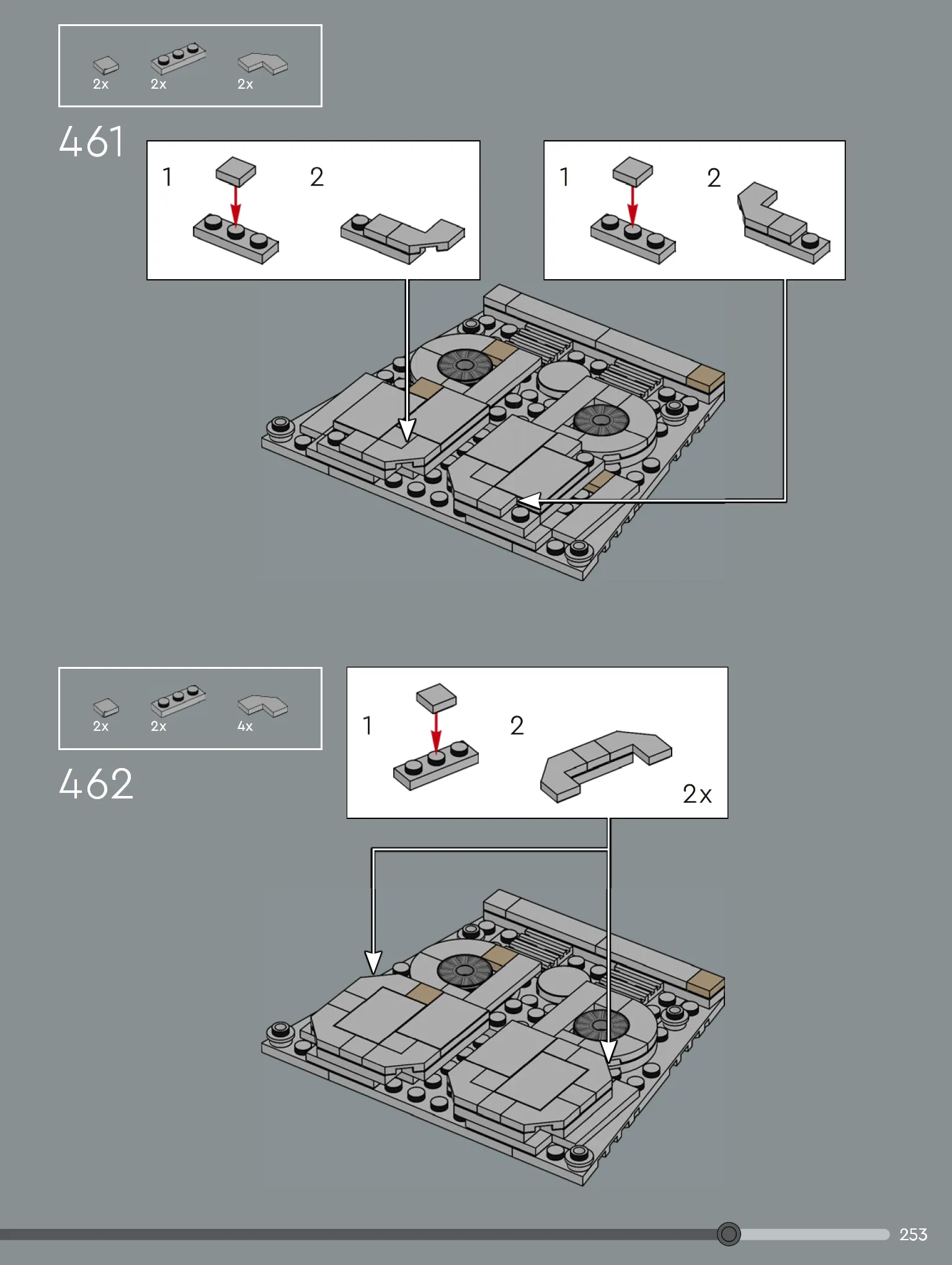 2x 2x 2x

461

1 2

1 2

2x 2x 4x

462

1 2

2x

253