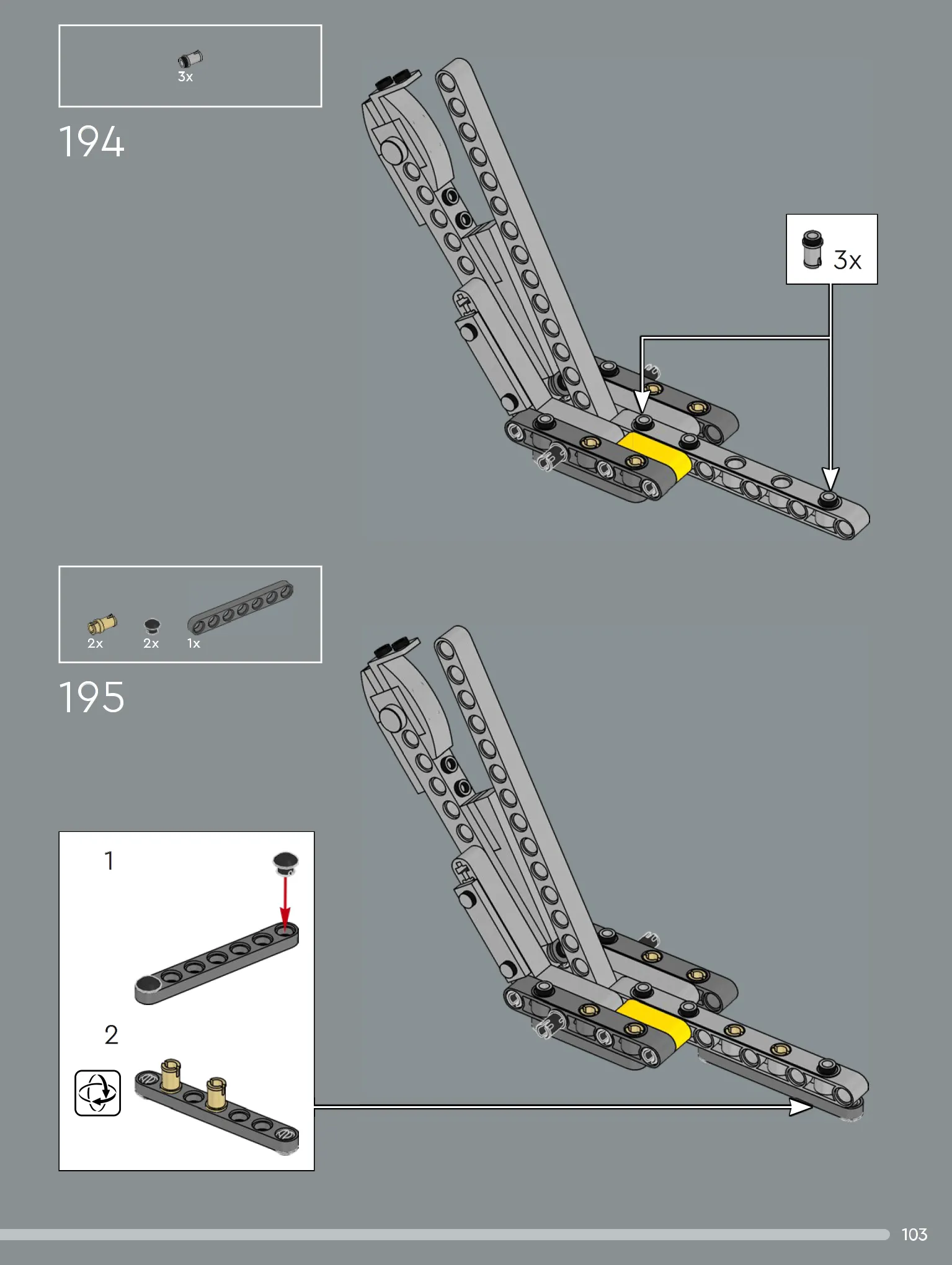 3x

194

3x

2x 2x 1x

195

1

2

103