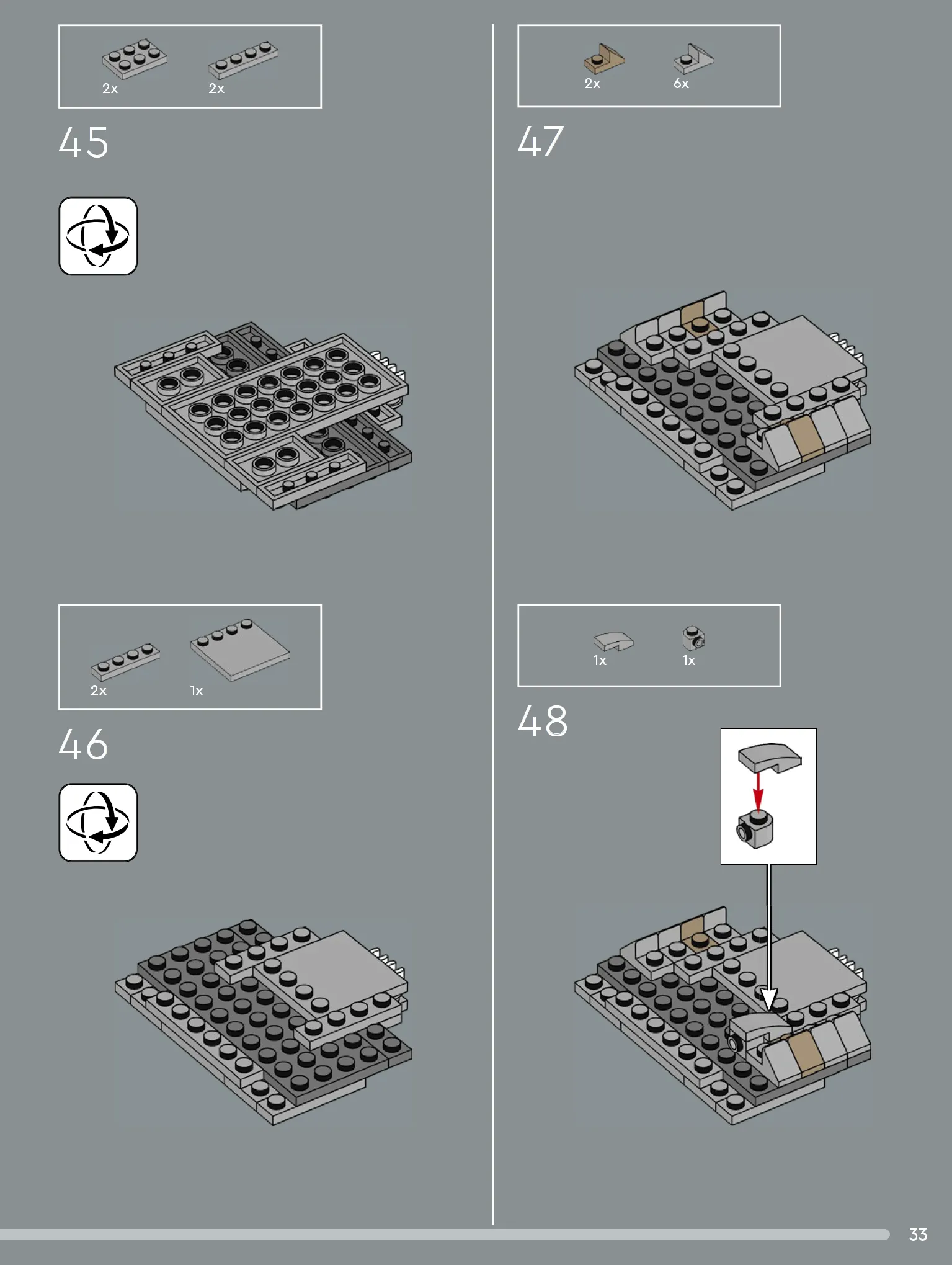 2x 2x

45

2x 1x

46

2x 6x

47

1x 1x

48

33