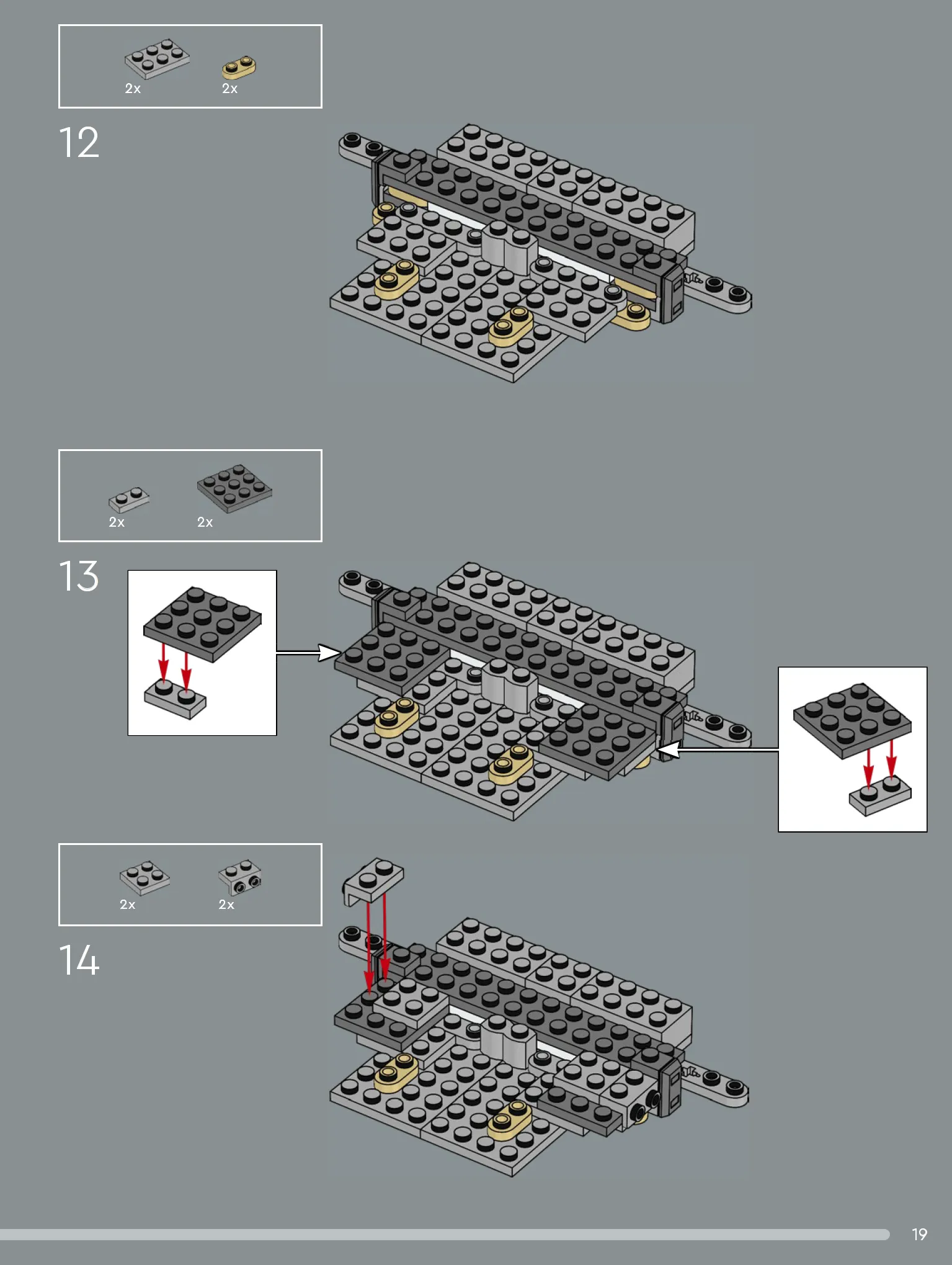 2x 2x

12

2x 2x

13

2x 2x

14

19