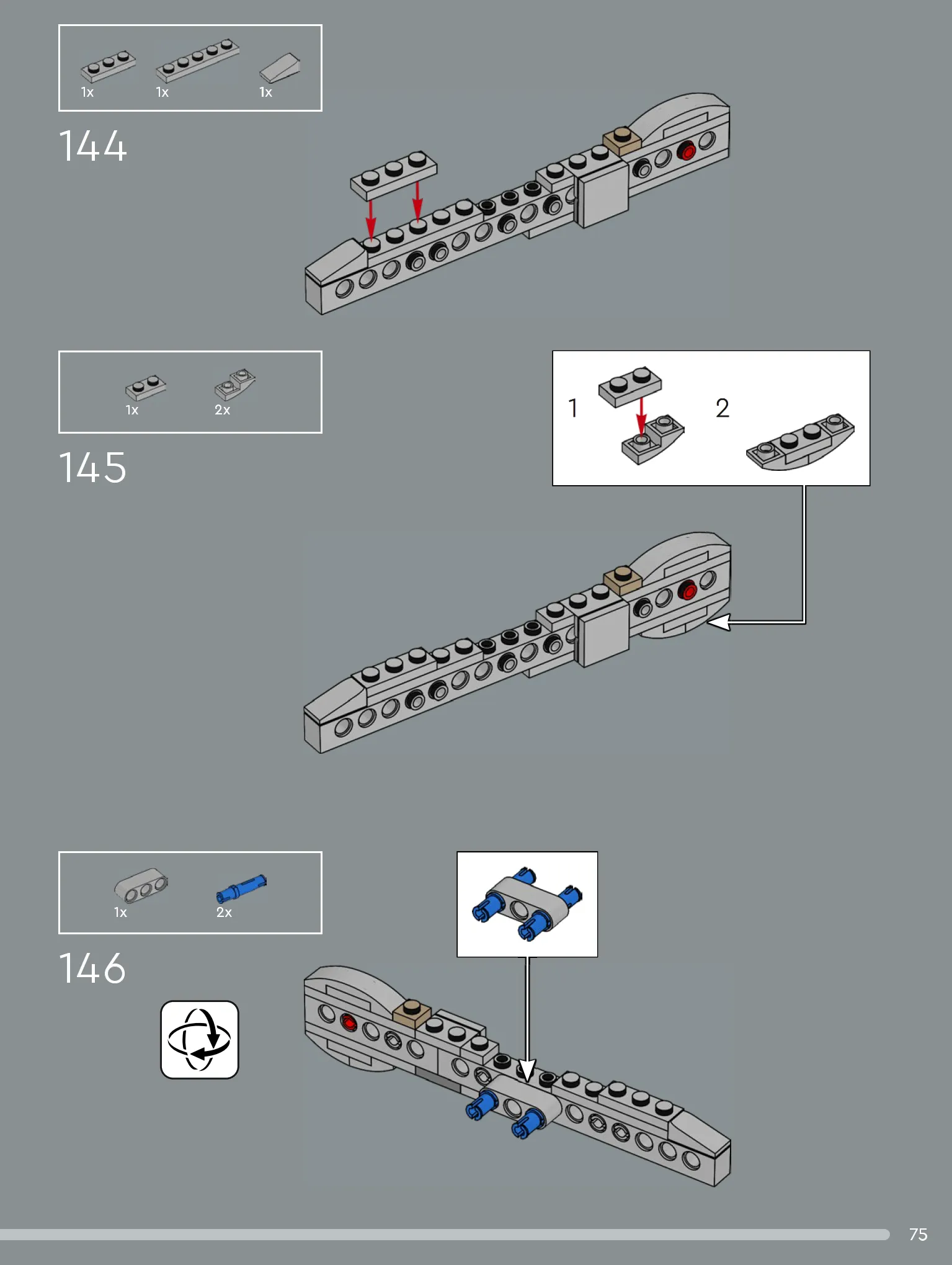 1x 1x 1x

144

1x 2x

145

1

2

1x 2x

146

75