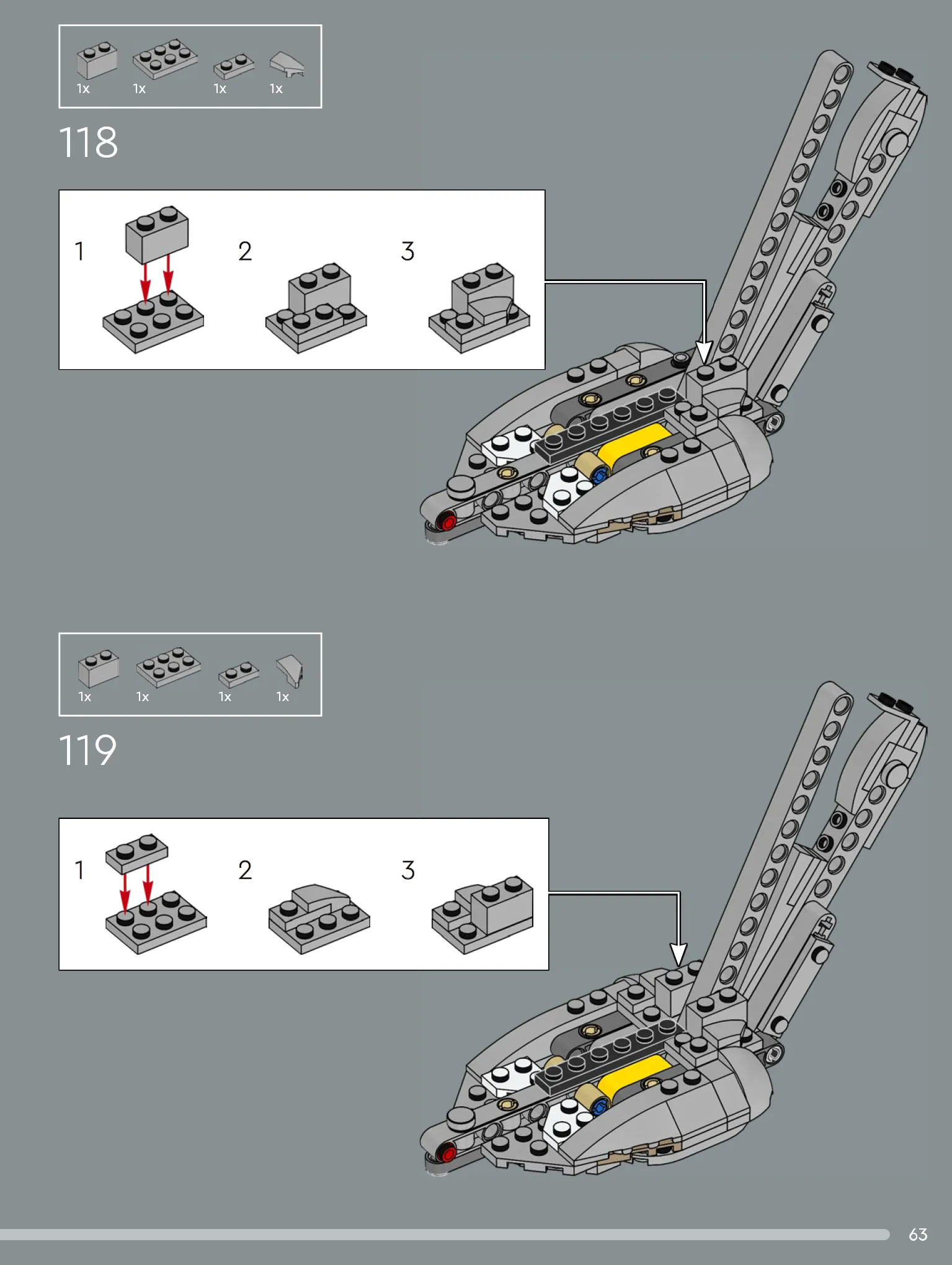 1x 1x 1x 1x

118

1

2

3

1x 1x 1x 1x

119

1

2

3

63