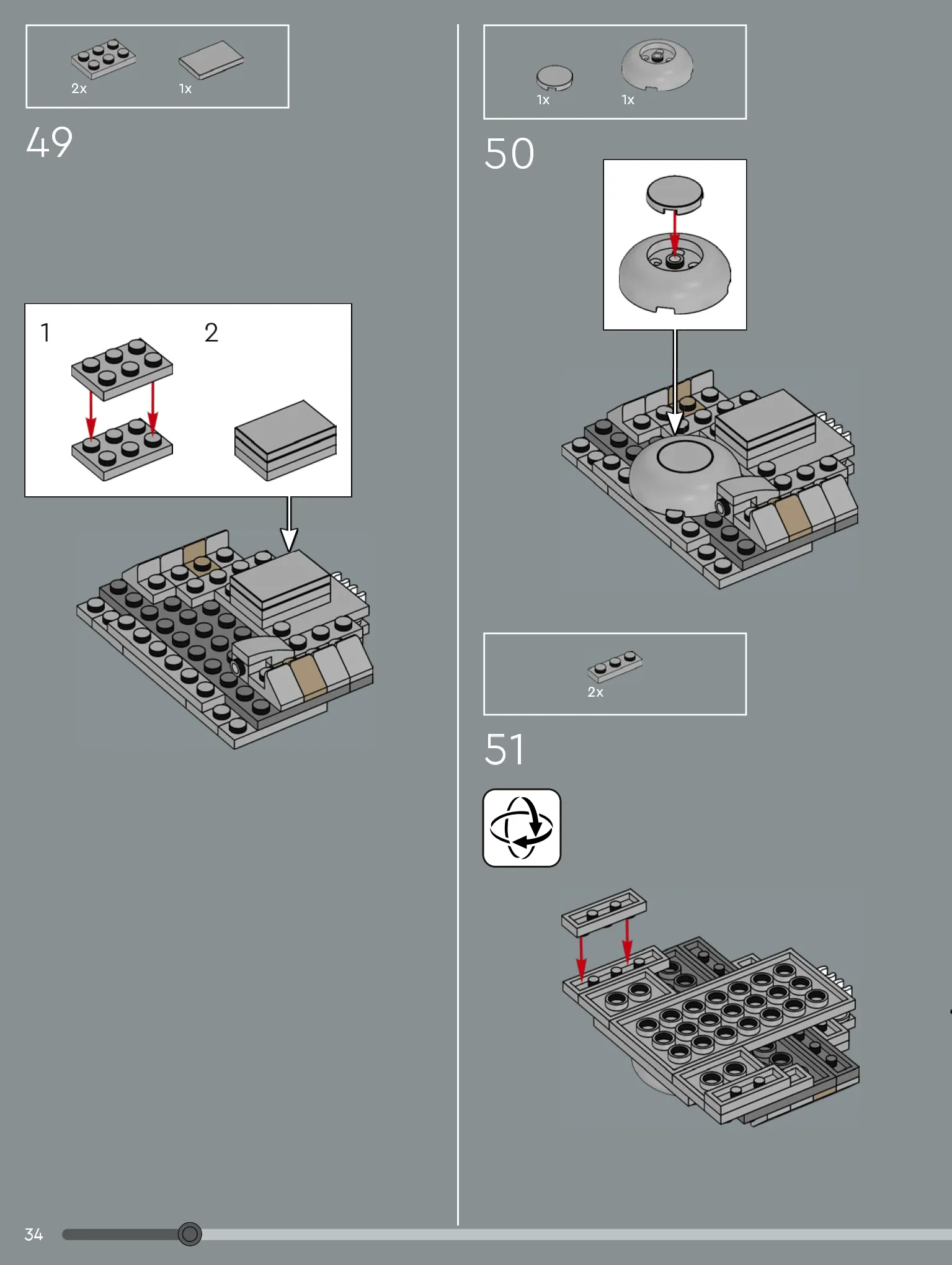 2x 1x

49

1 2

1x 1x

50

2x

51

34