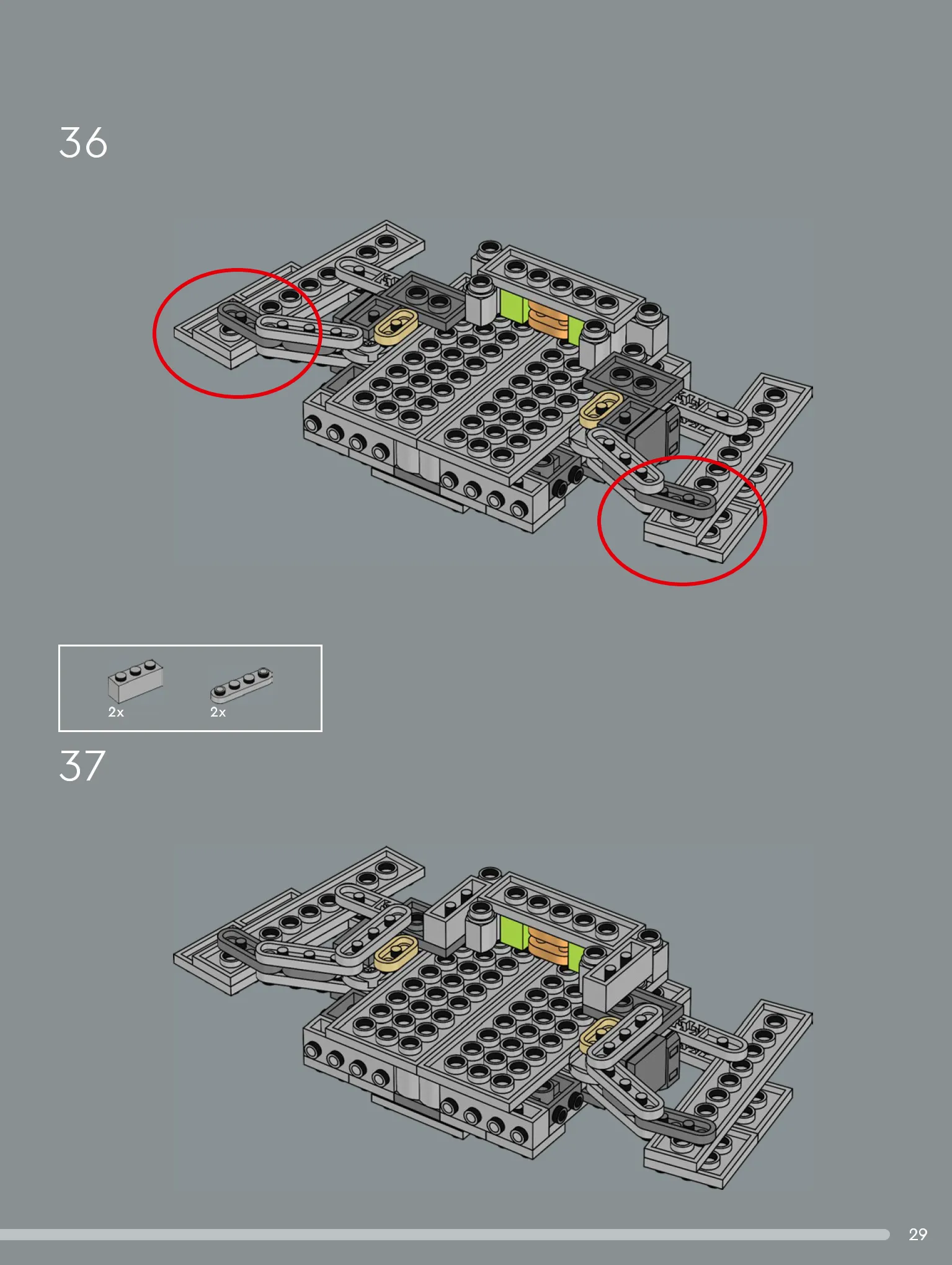 36

2x

2x

37

29