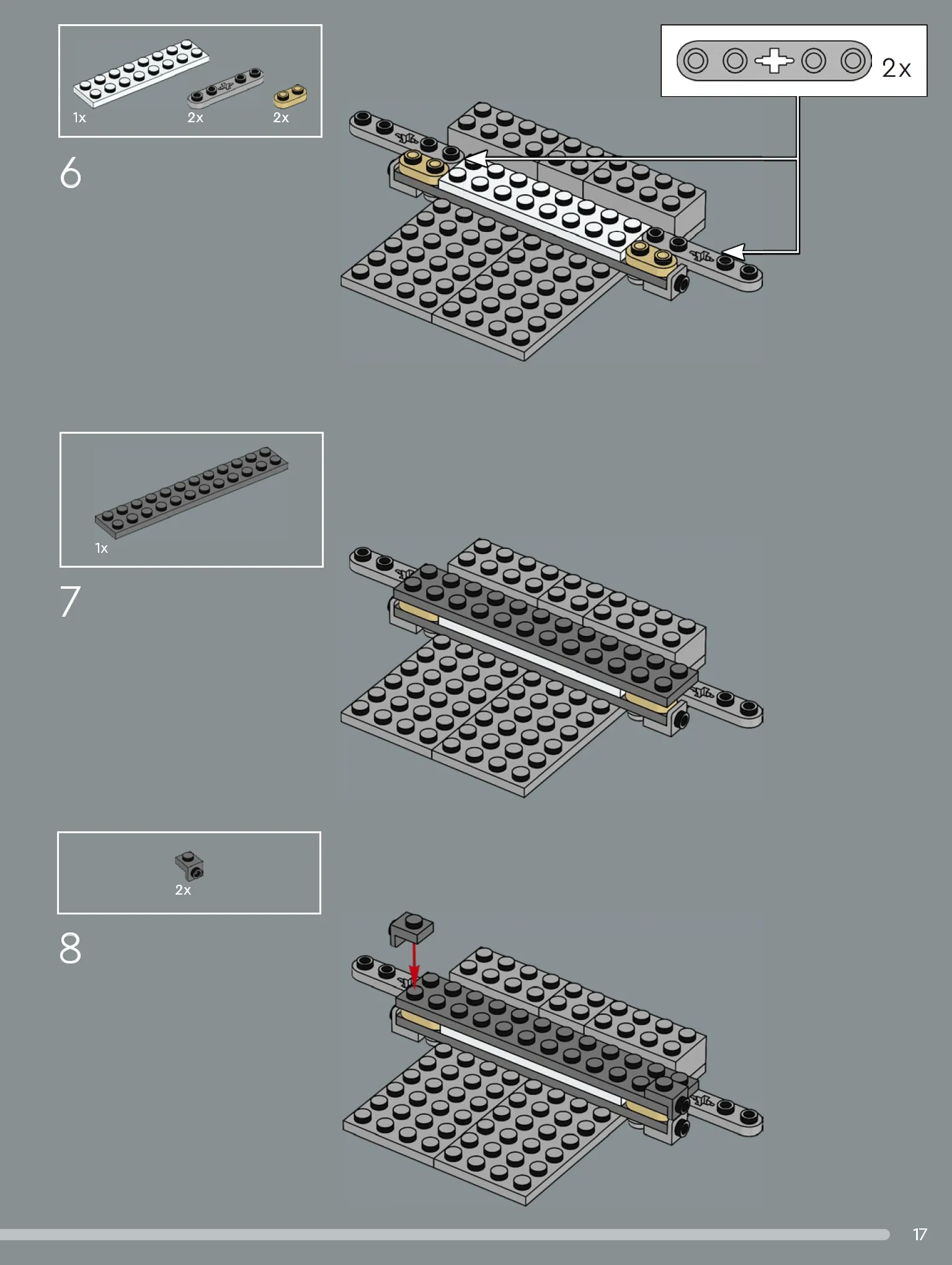 1x 2x 2x

6

2x

1x

7

2x

8

17