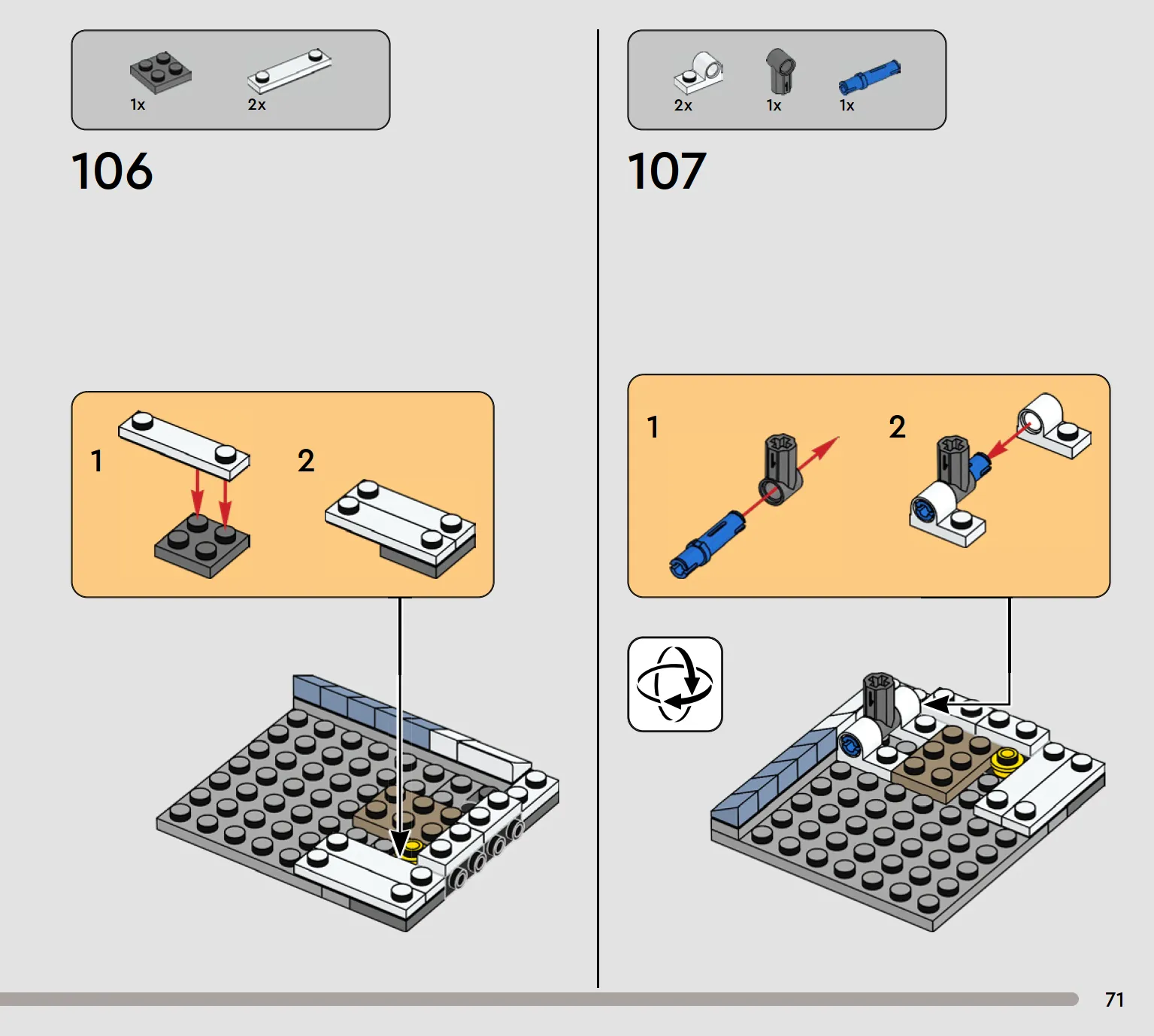 1x 2x

106

1

2

2x 1x 1x

107

1

2

71