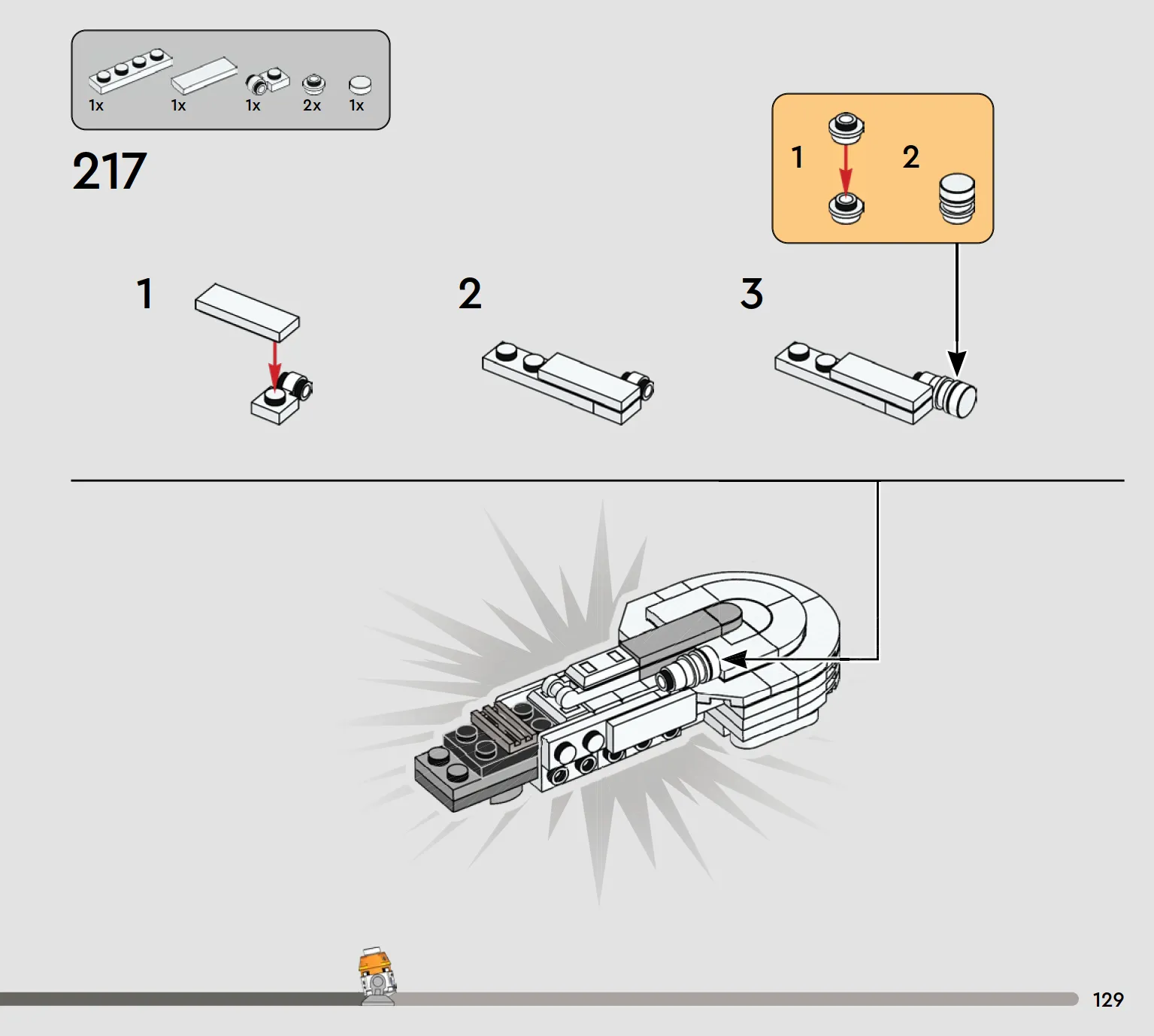 1x 1x 1x 2x 1x

217

1

2

1

2

3

129