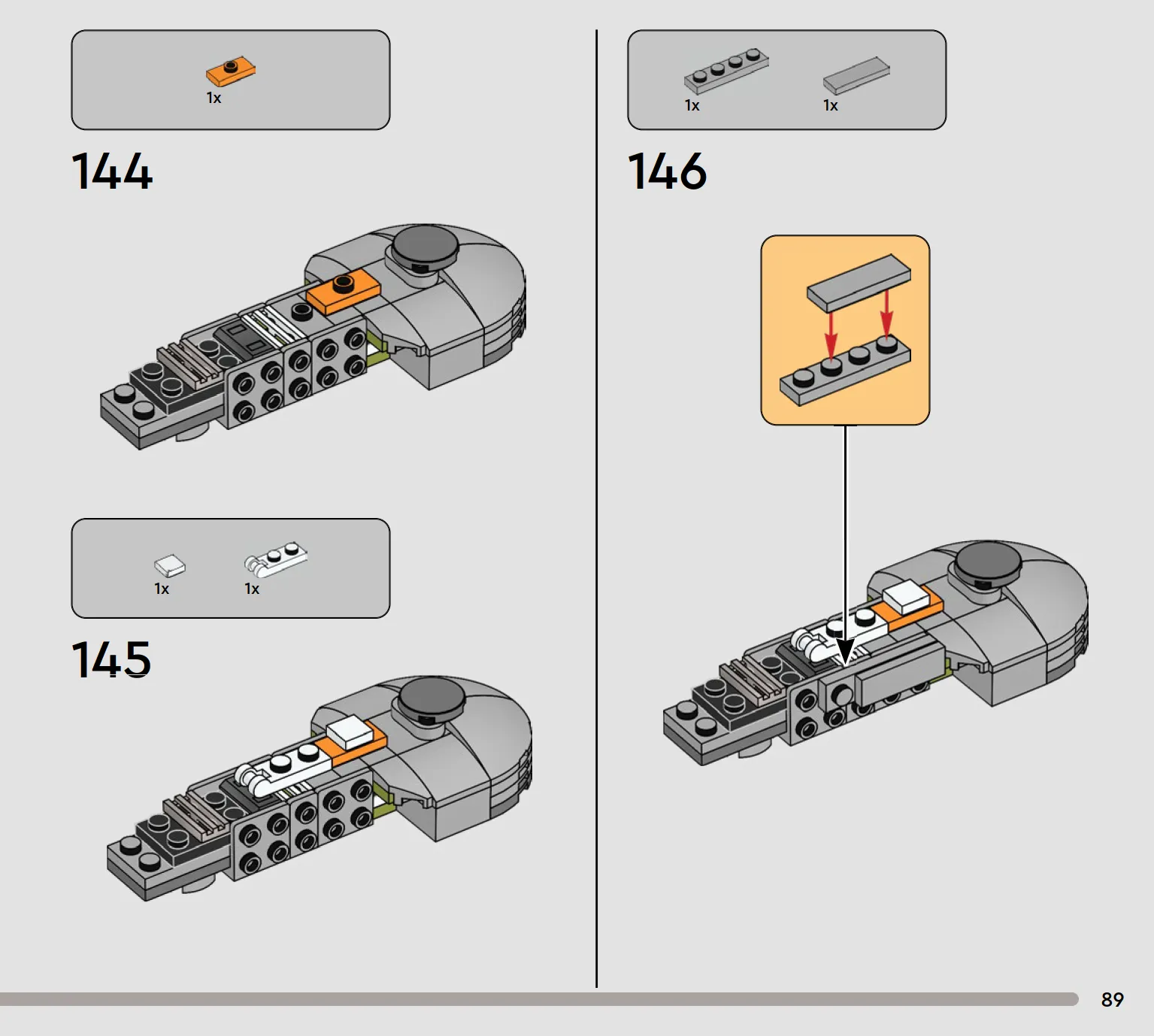 1x

144

1x

1x

145

1x

1x

146

89