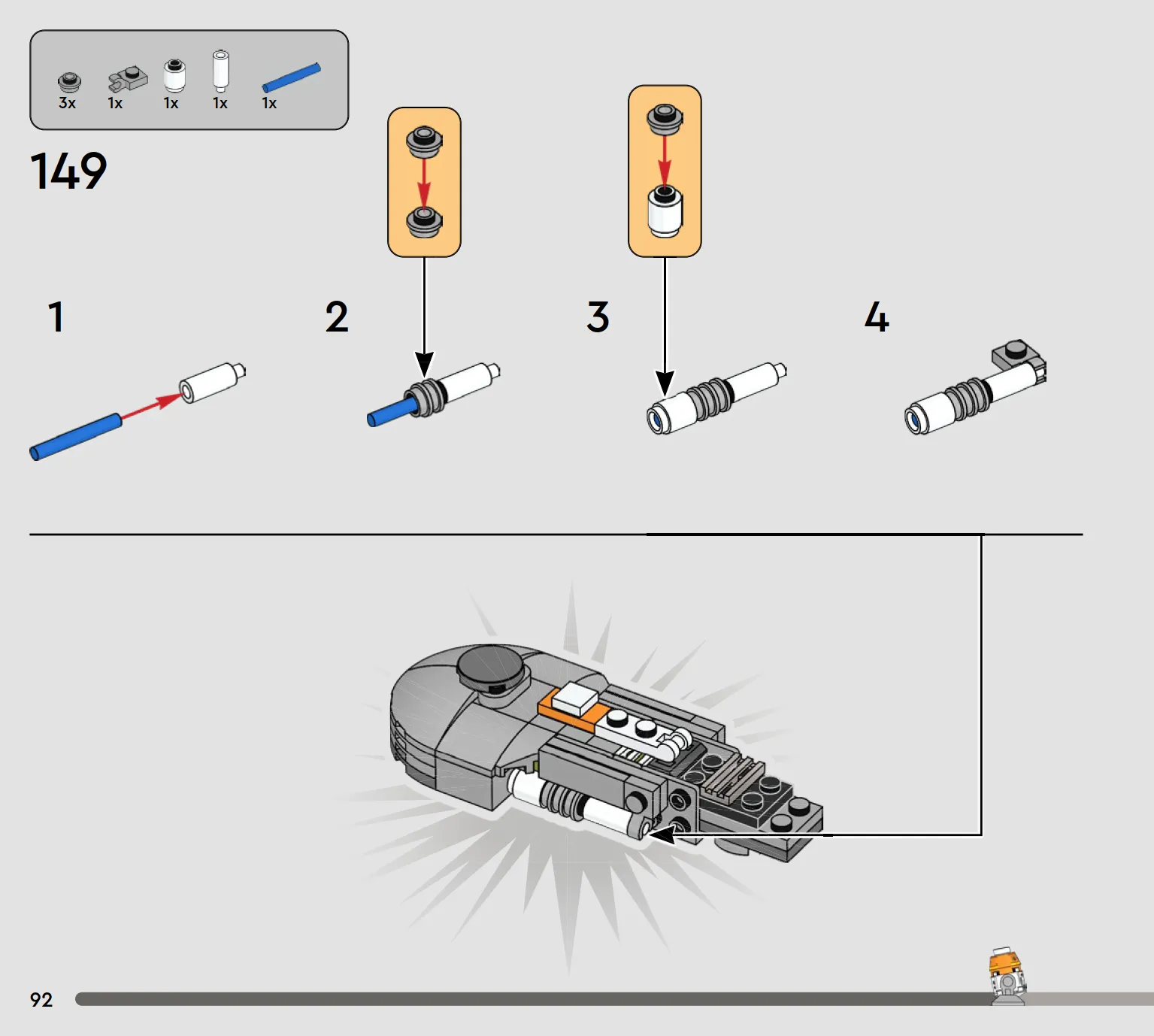 3x 1x 1x 1x 1x

149

1

2

3

4

92