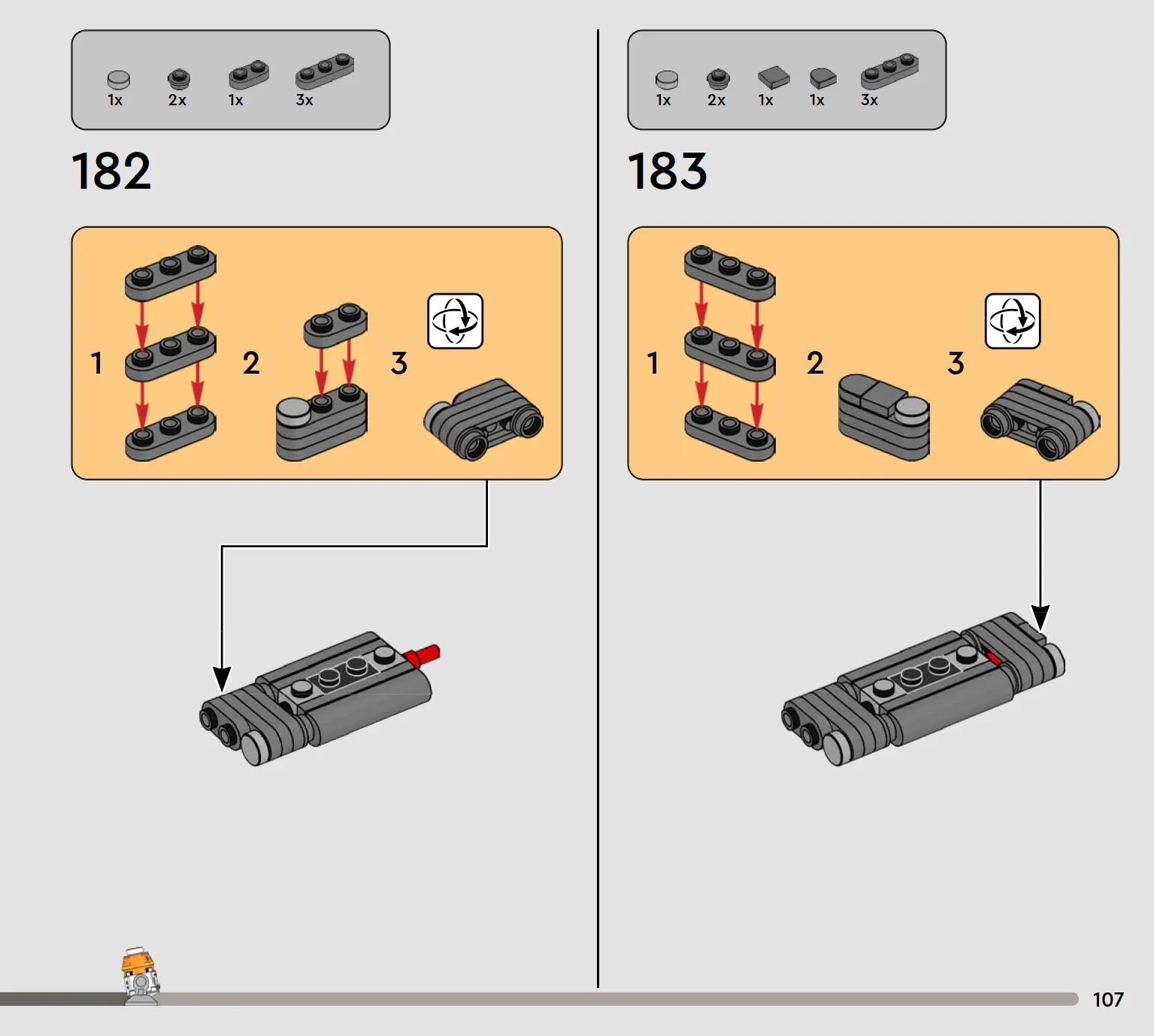 1x 2x 1x 3x

182

1

2

3

1x 2x 1x 1x 3x

183

1

2

3

107