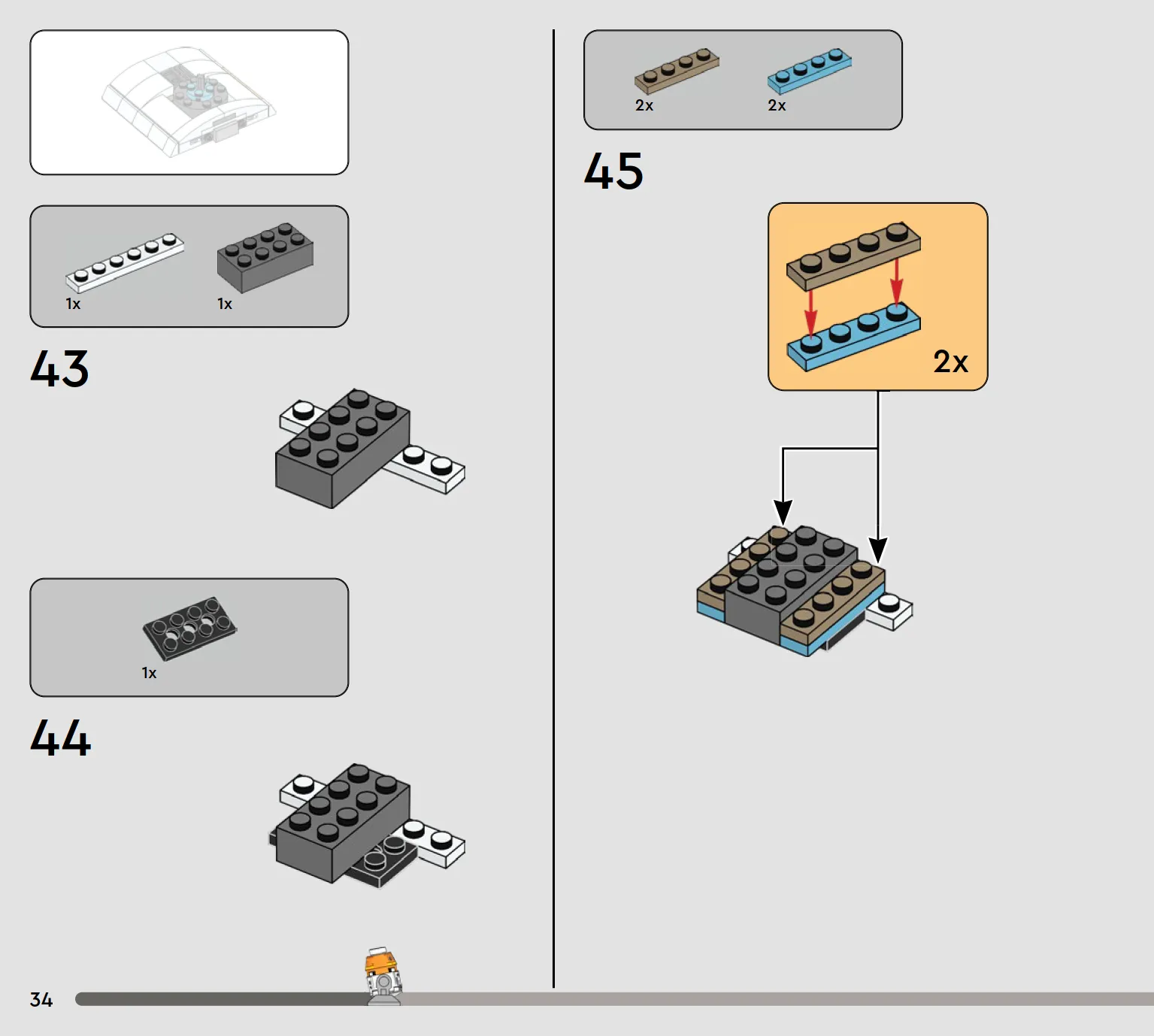 1x
1x

43

1x

44

2x
2x

45

2x

34