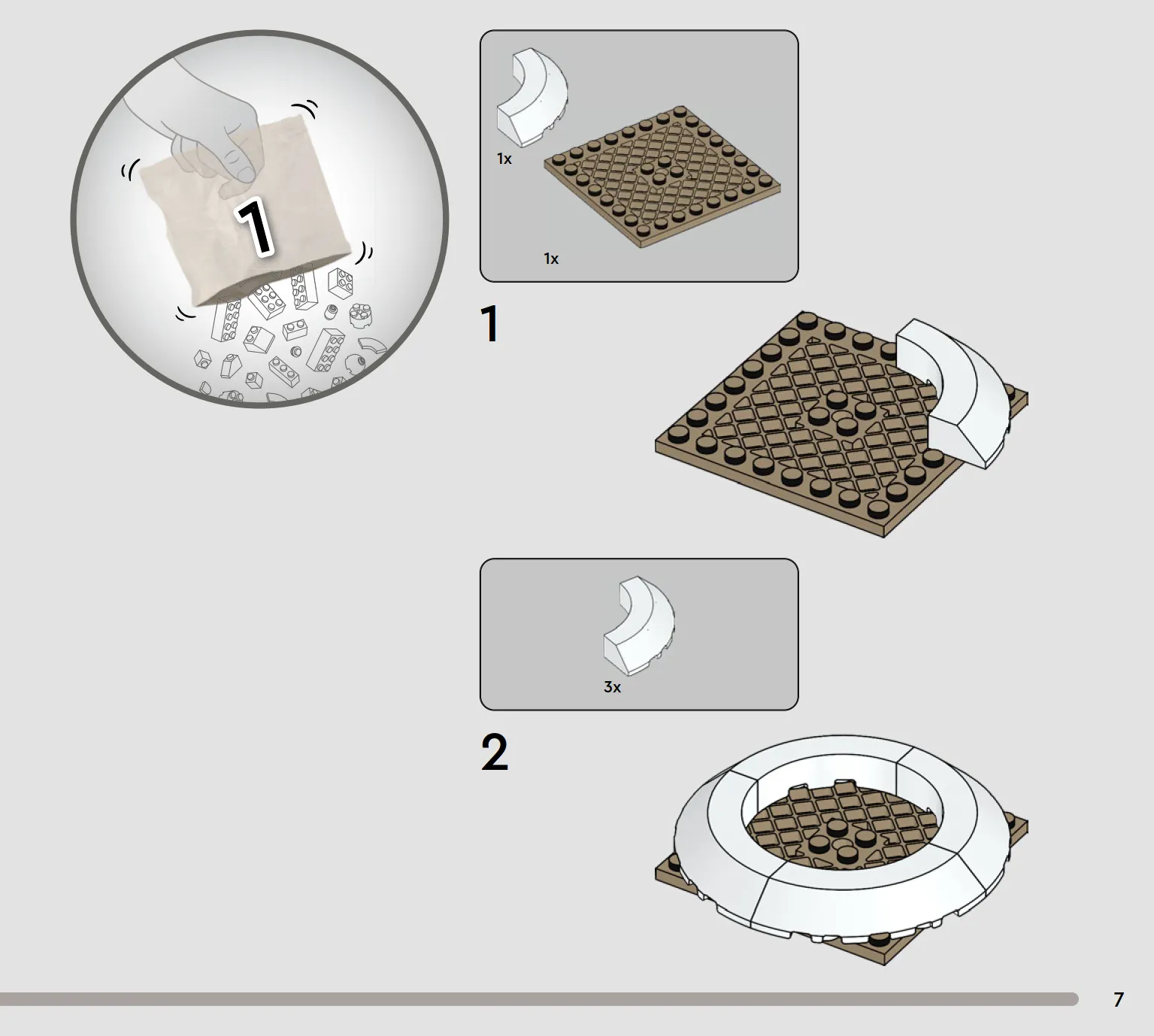 1

1x

1x

1

3x

2

7