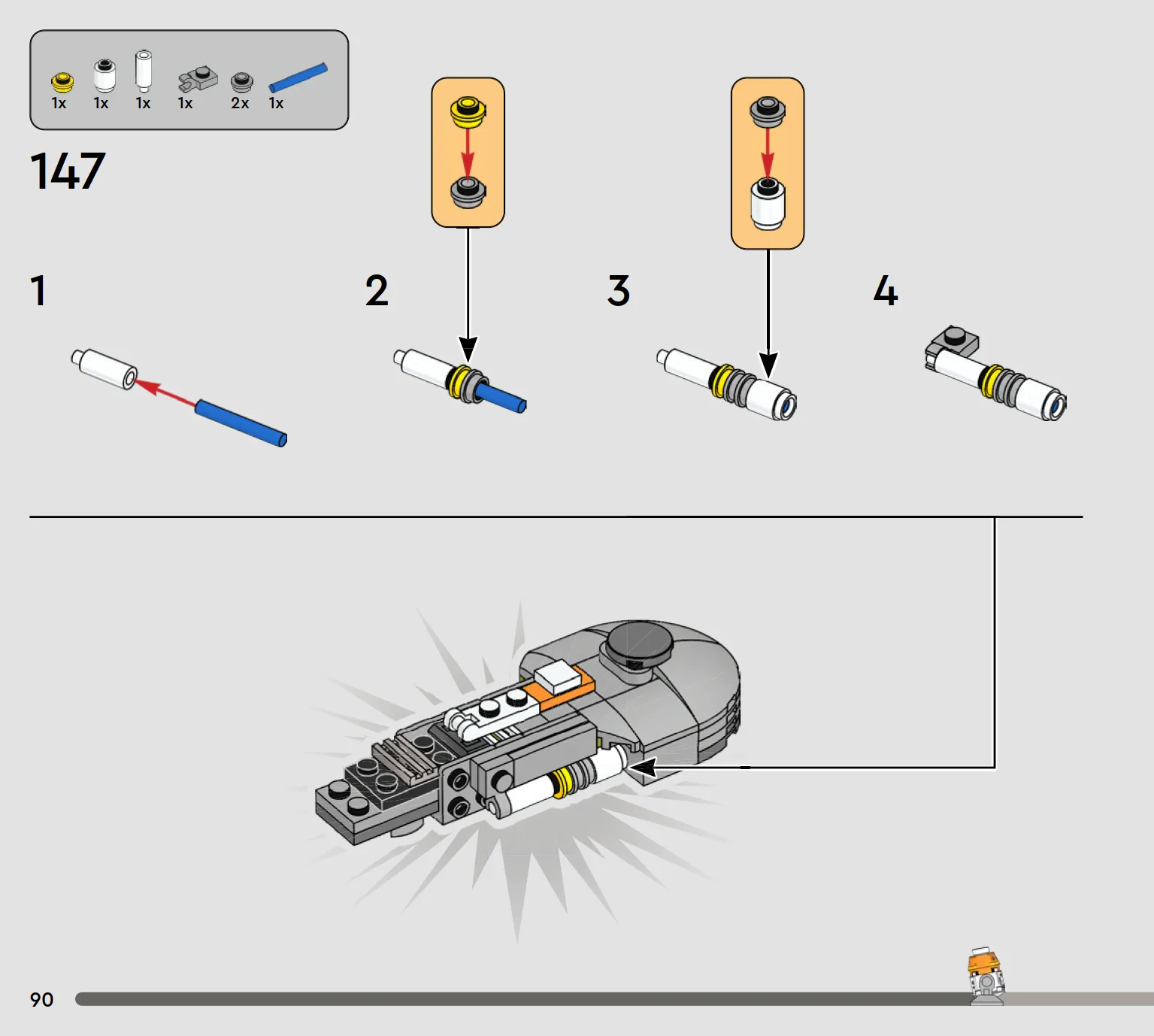 1x 1x 1x 1x 2x 1x

147

1

2

3

4

90