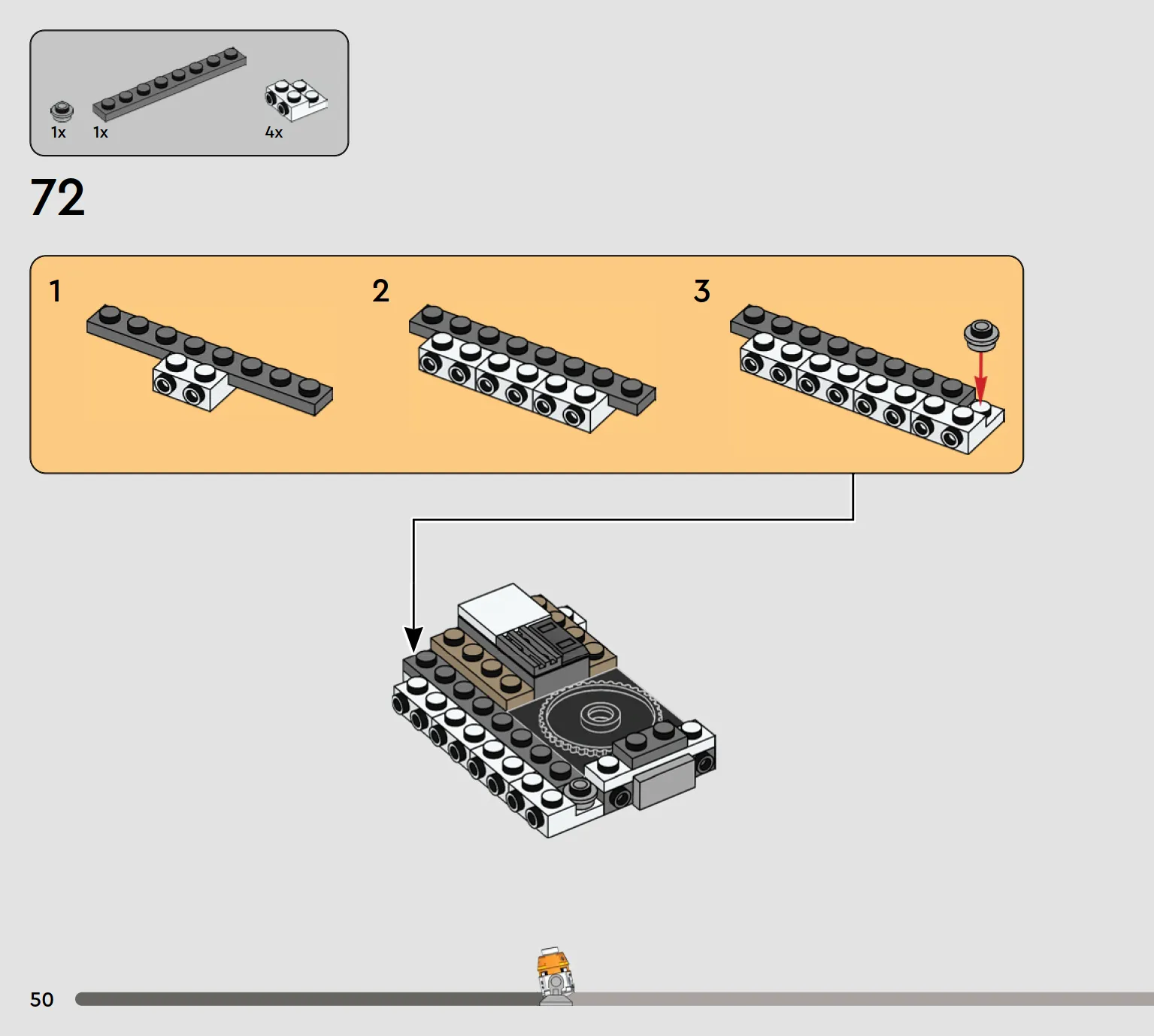 1x 1x 4x

72

1

2

3

50