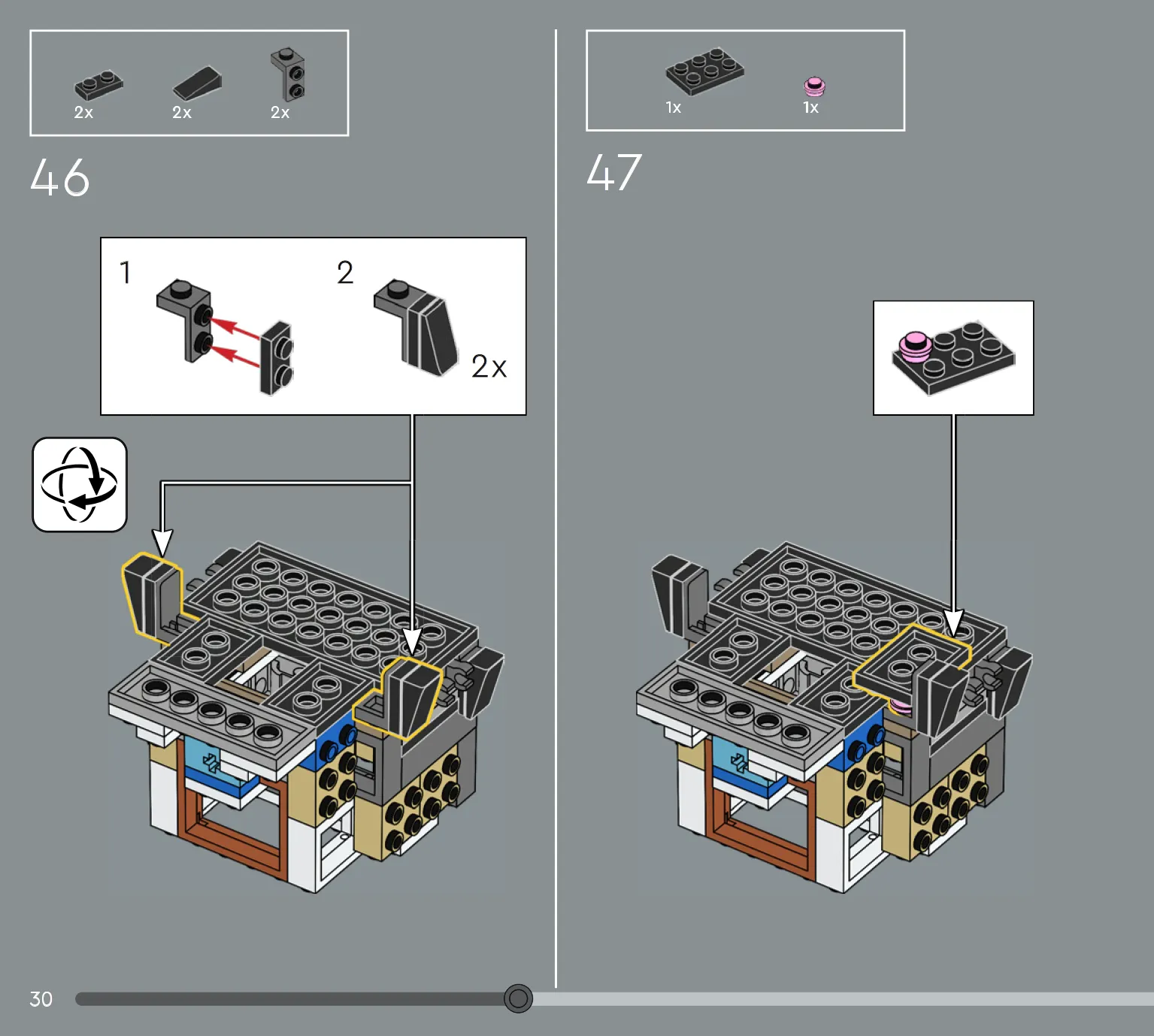 2x 2x 2x

46

1

2

2x

1x 1x

47

30