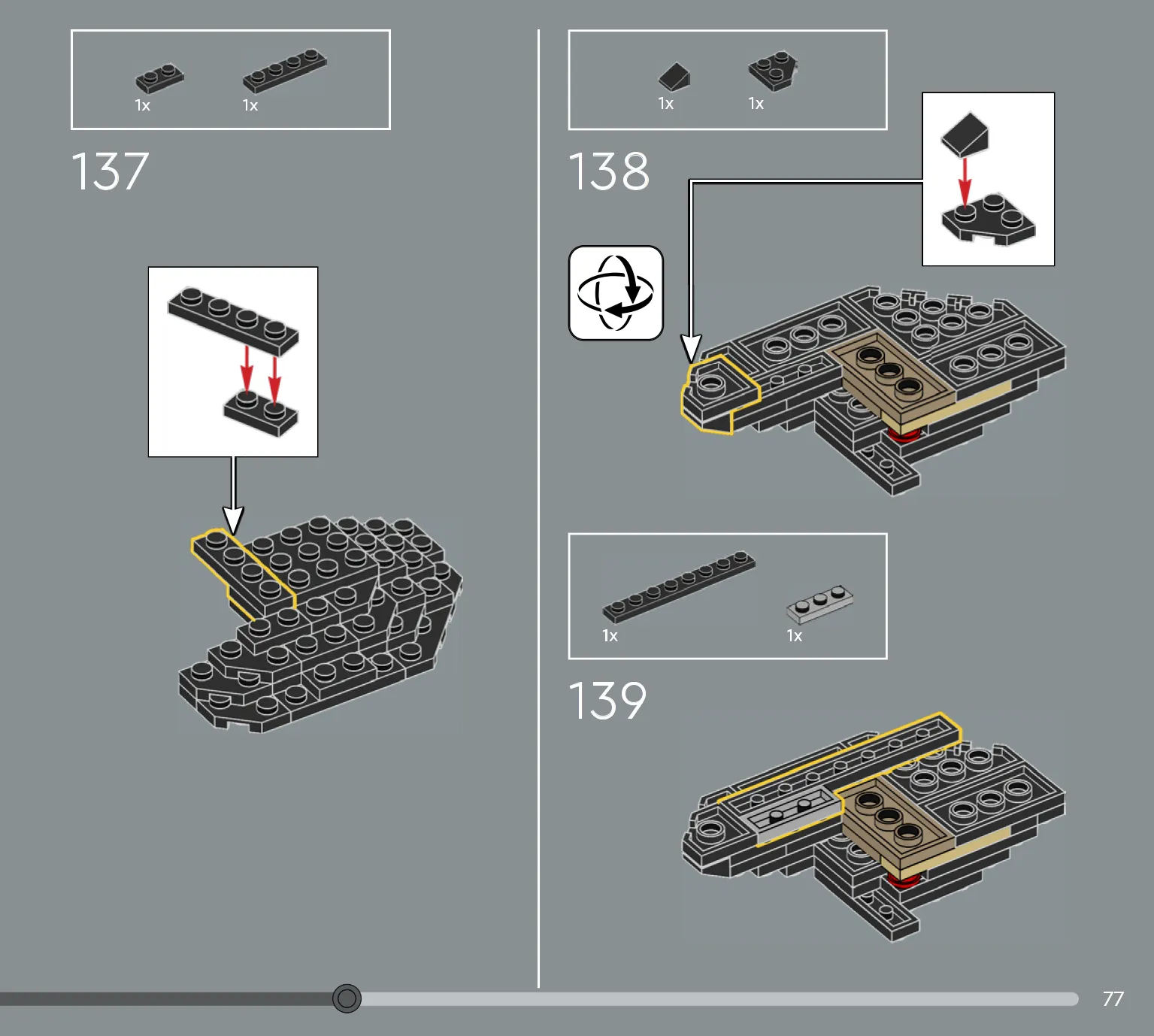 1x 1x

137

1x 1x

138

1x 1x

139

77