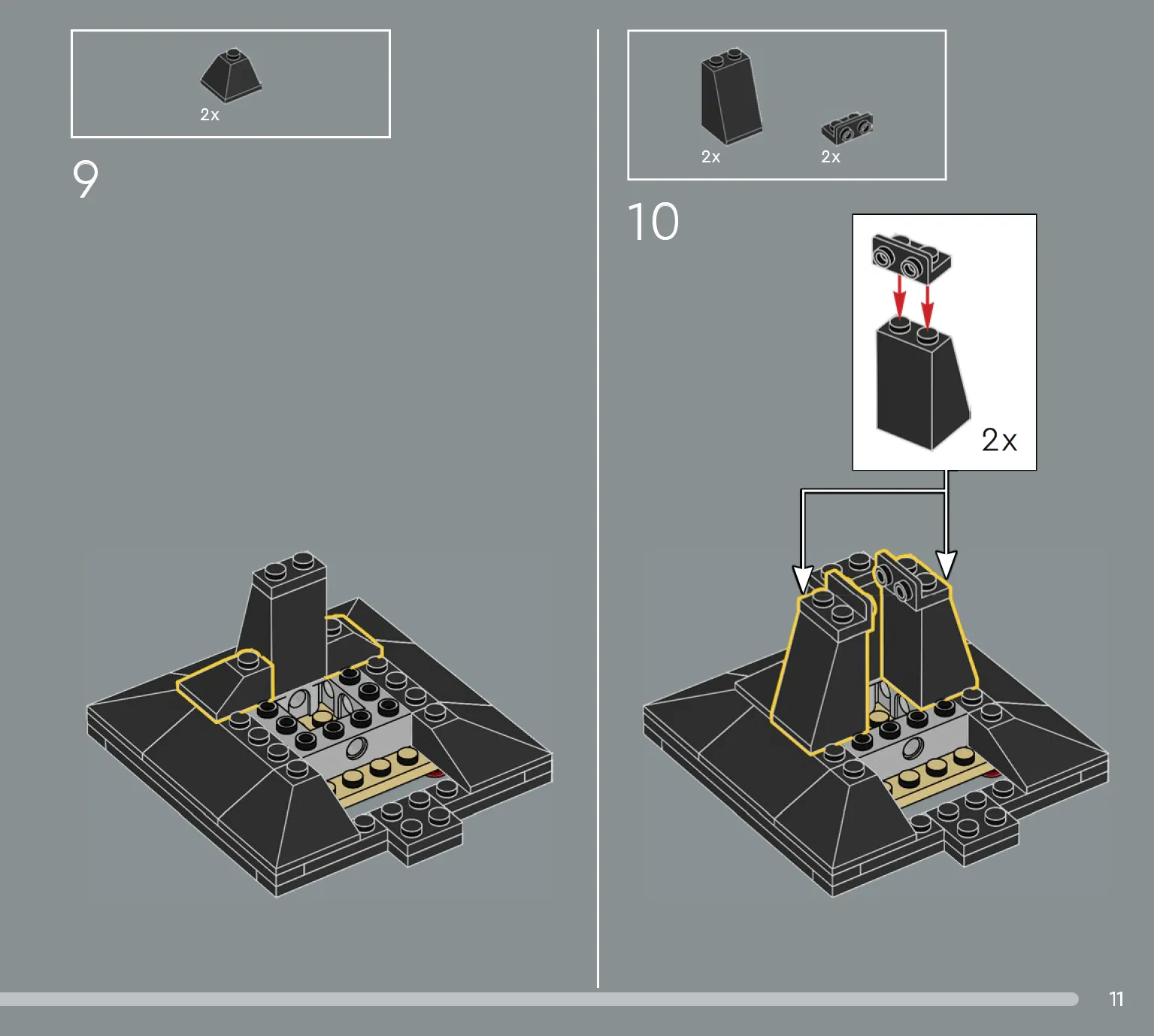 2x

9

2x

2x

10

2x

11