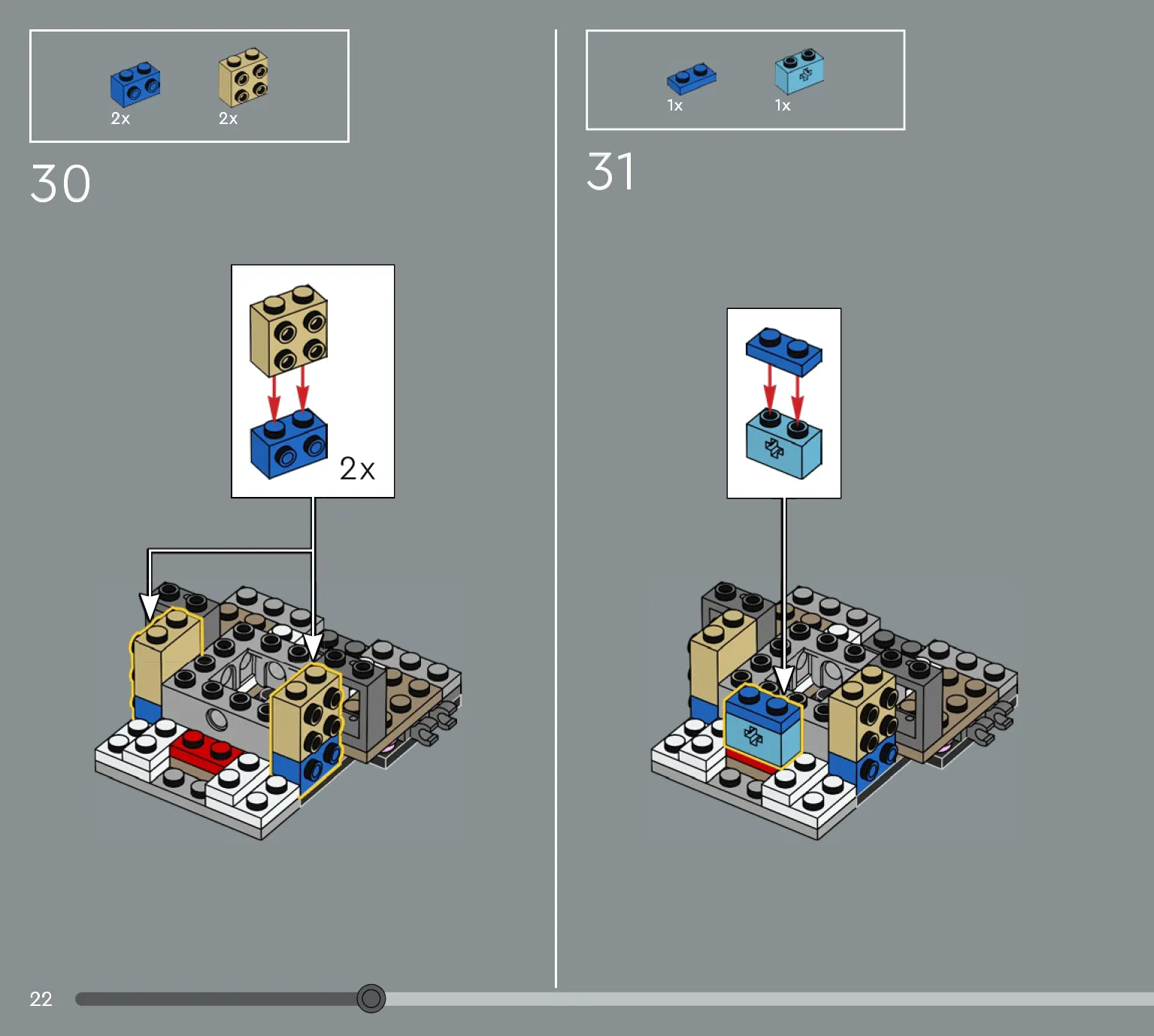 2x 2x

30

2x

1x 1x

31

22