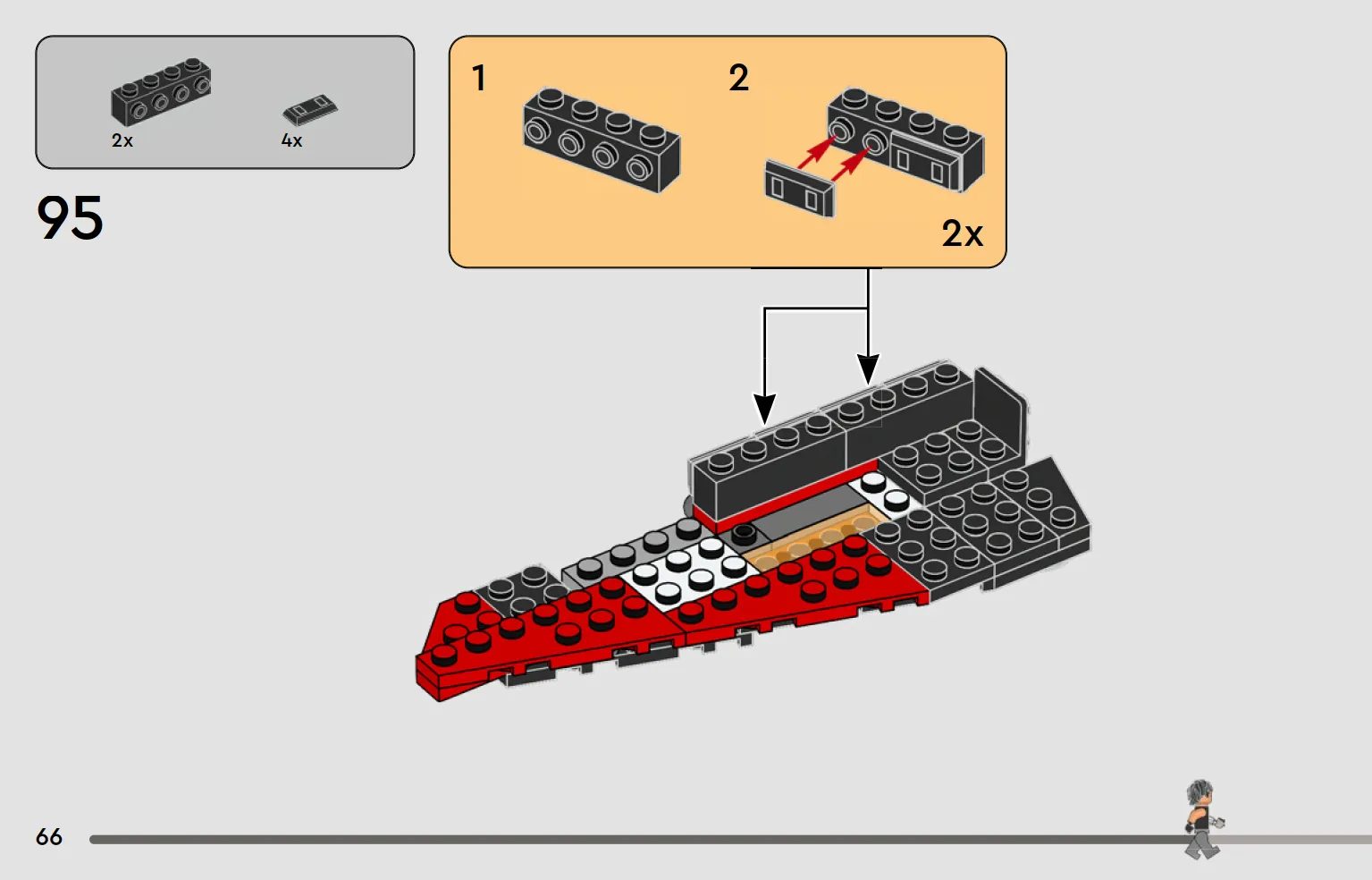 2x
4x

95

1

2

2x

66