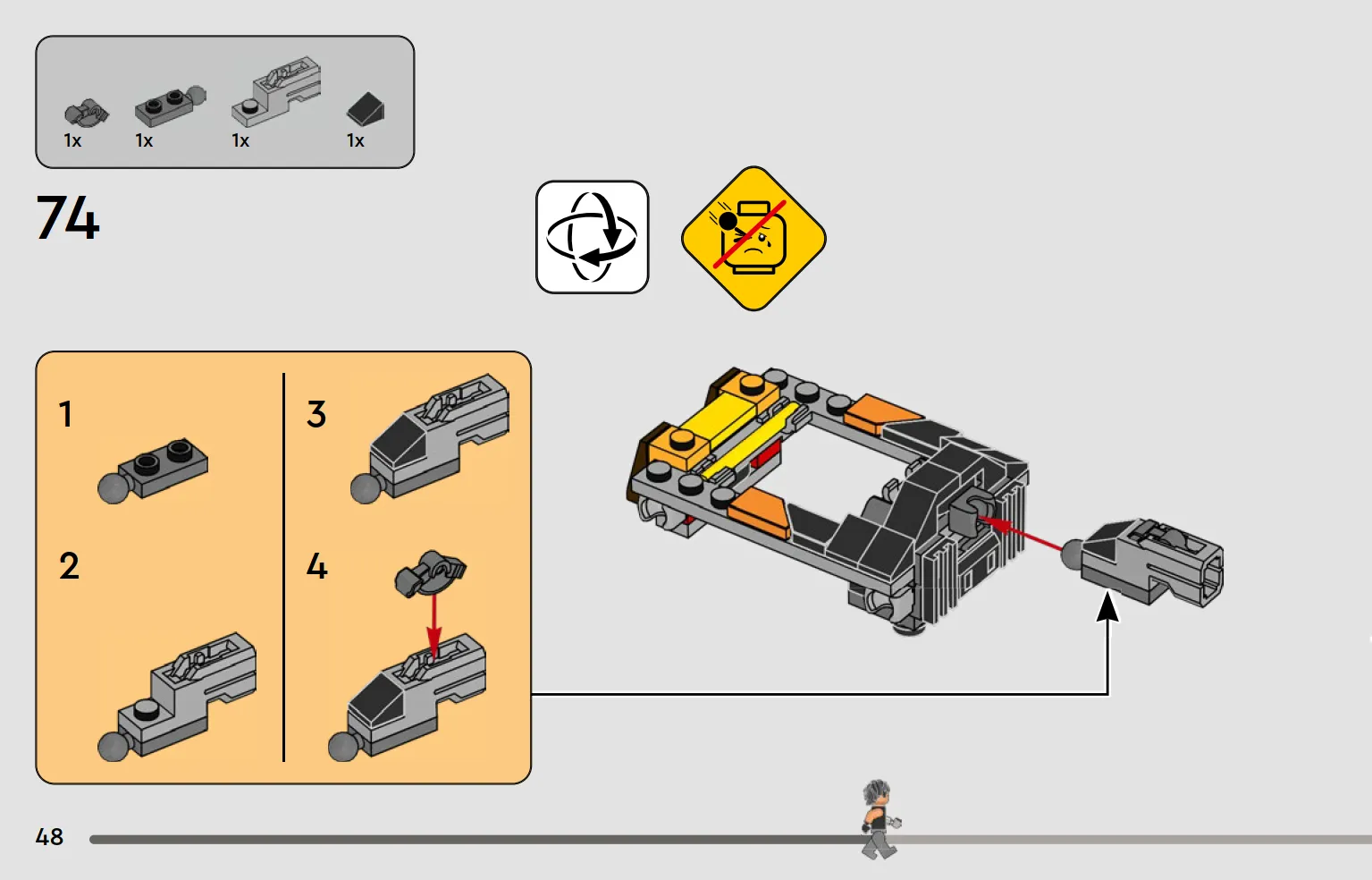 1x 1x 1x 1x

74

1

2

3

4

48