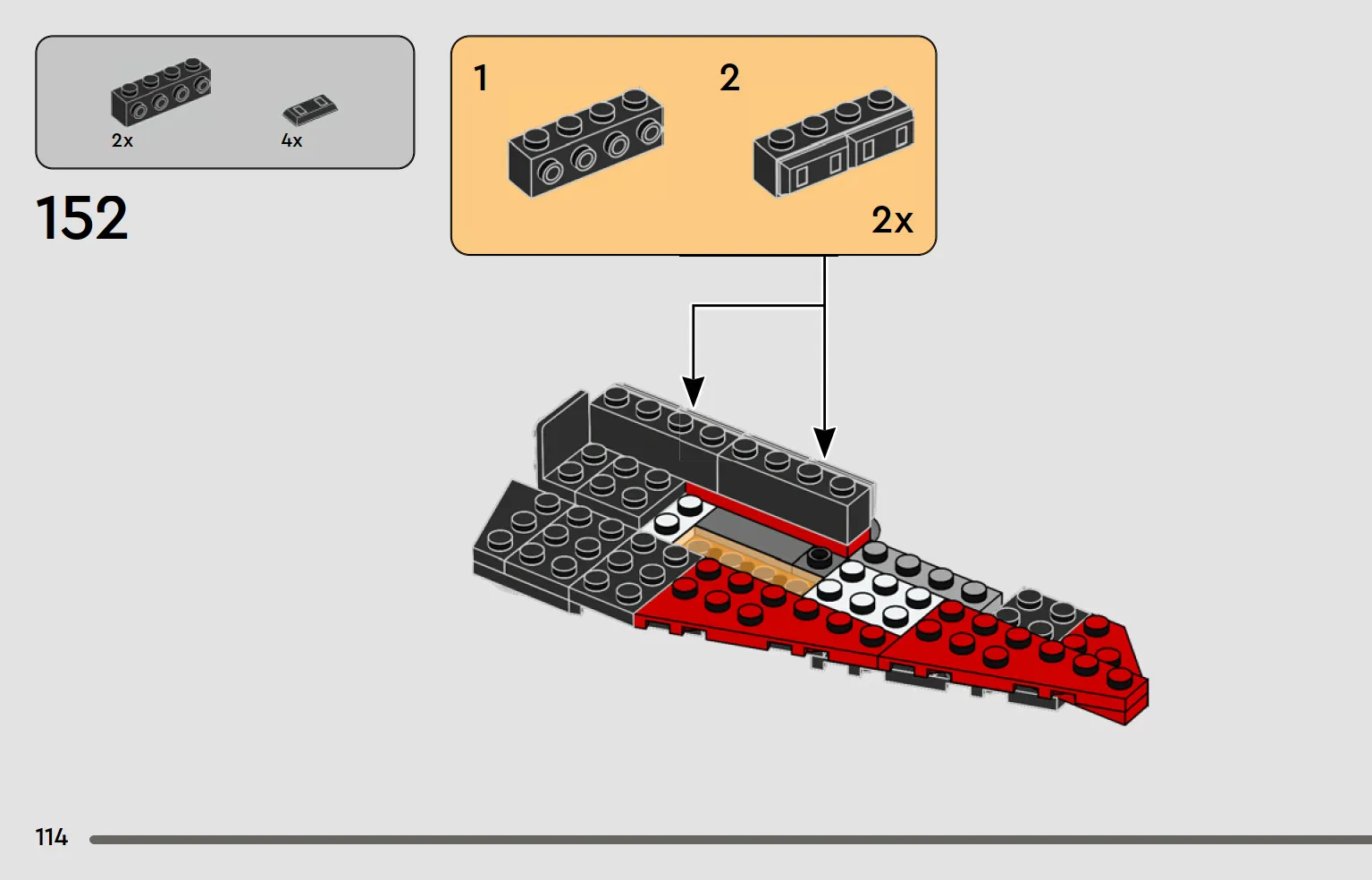 2x
4x

152

1
2
2x

114