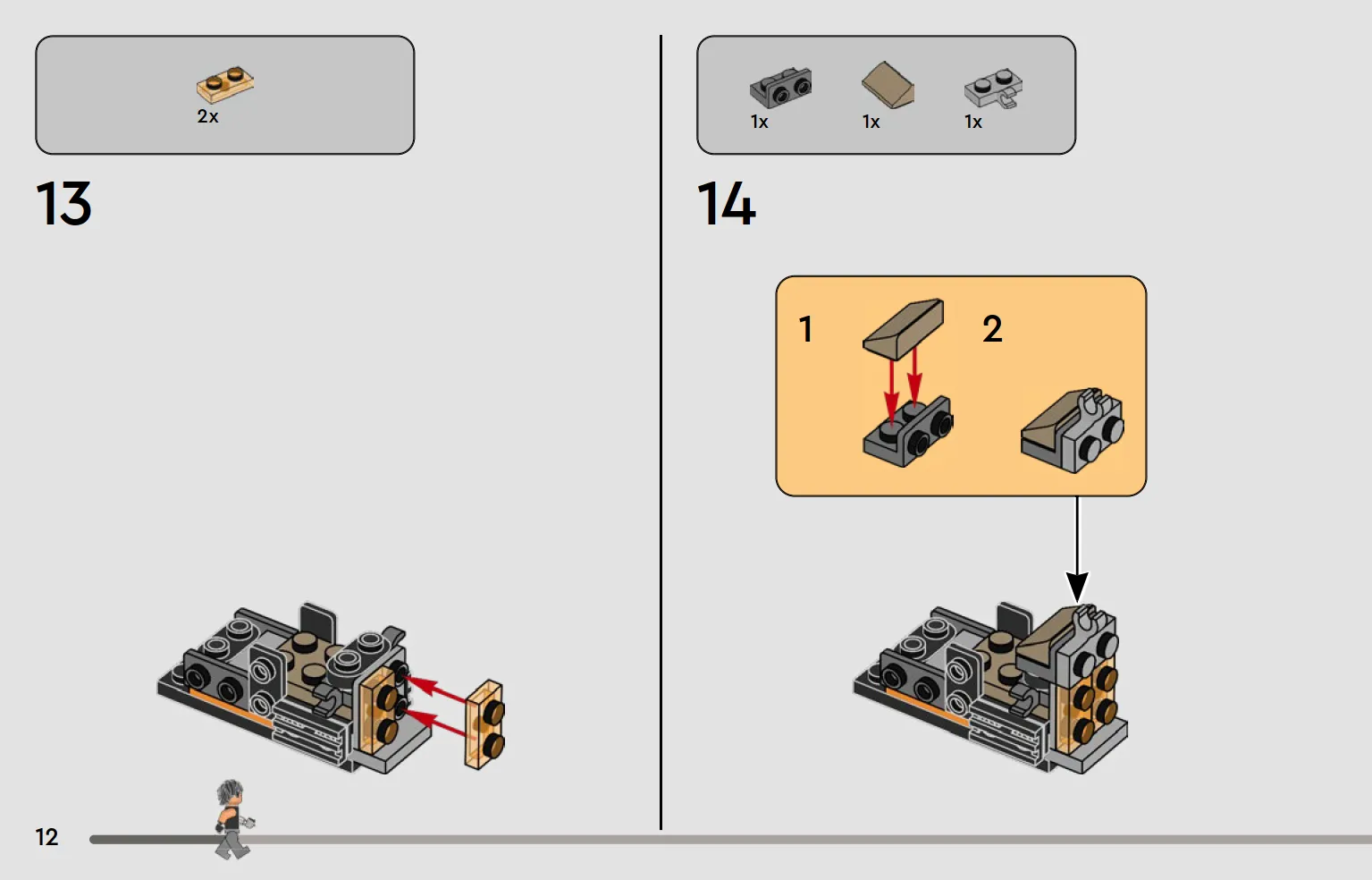 2x

13

1x 1x 1x

14

1

2

12