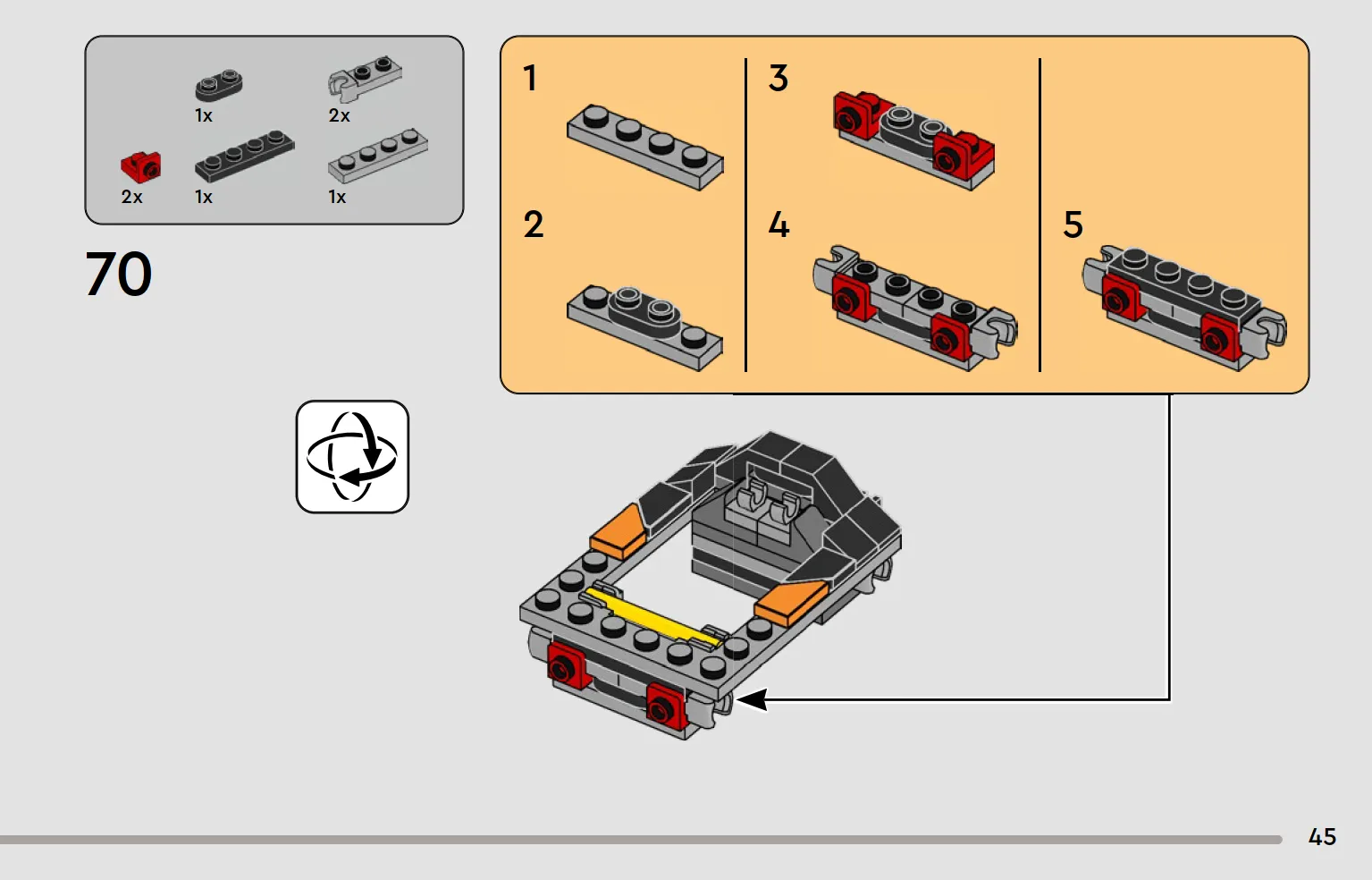 1x
2x
2x
1x
1x

70

1
2
3
4
5

45