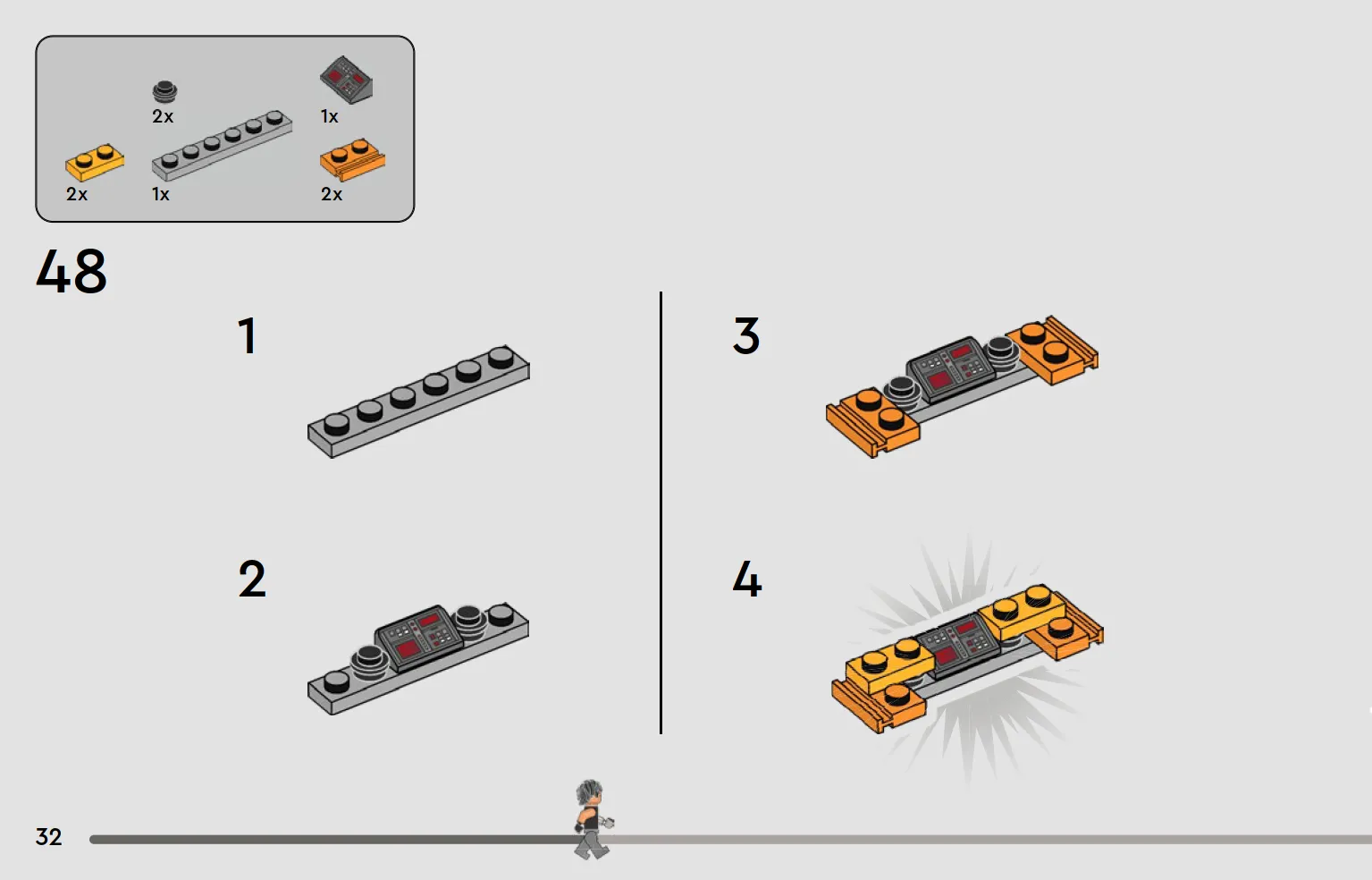 2x
1x
2x
1x
2x

48

1

2

3

4

32