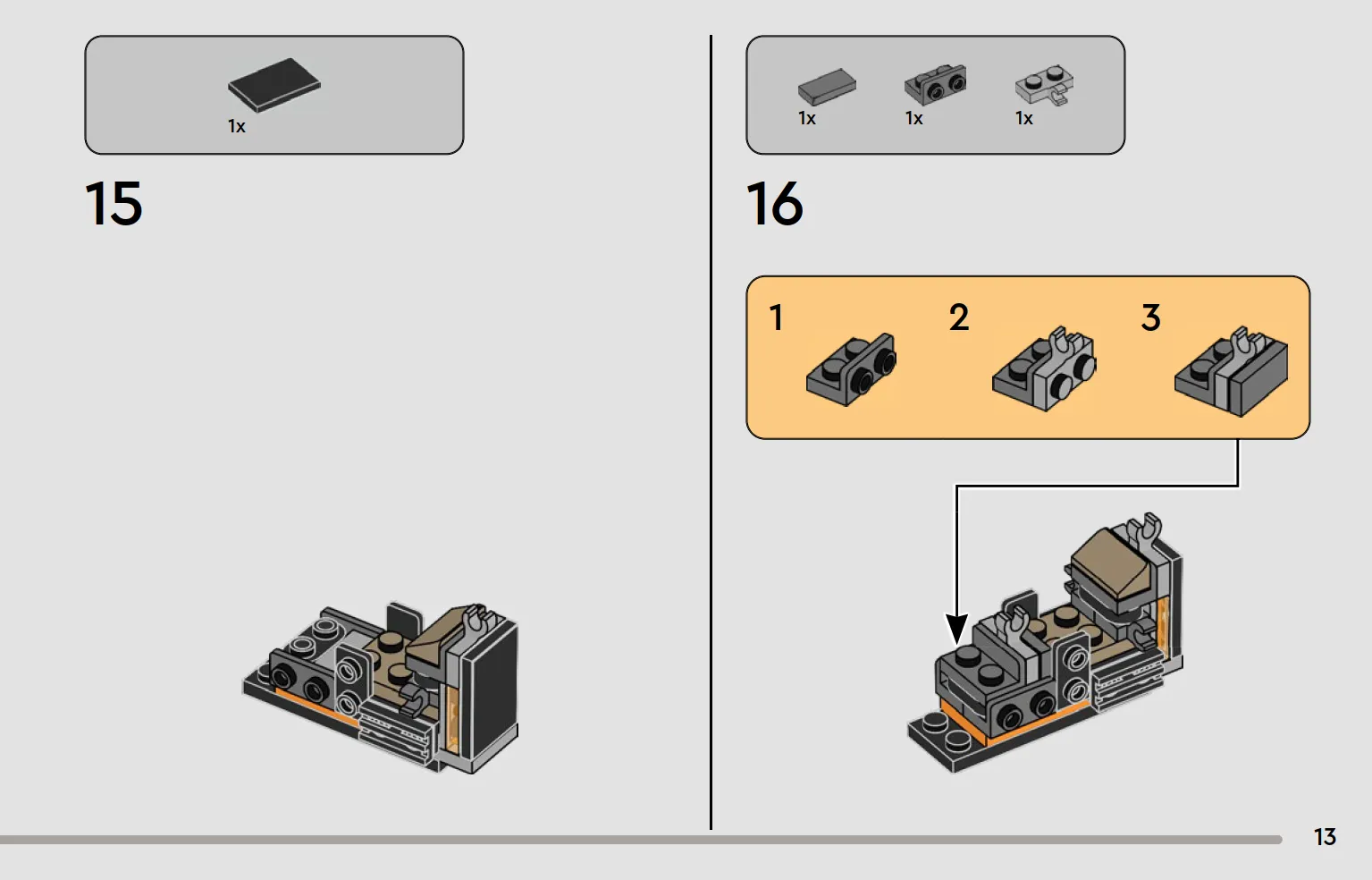 1x

15

1x 1x 1x

16

1

2

3

13