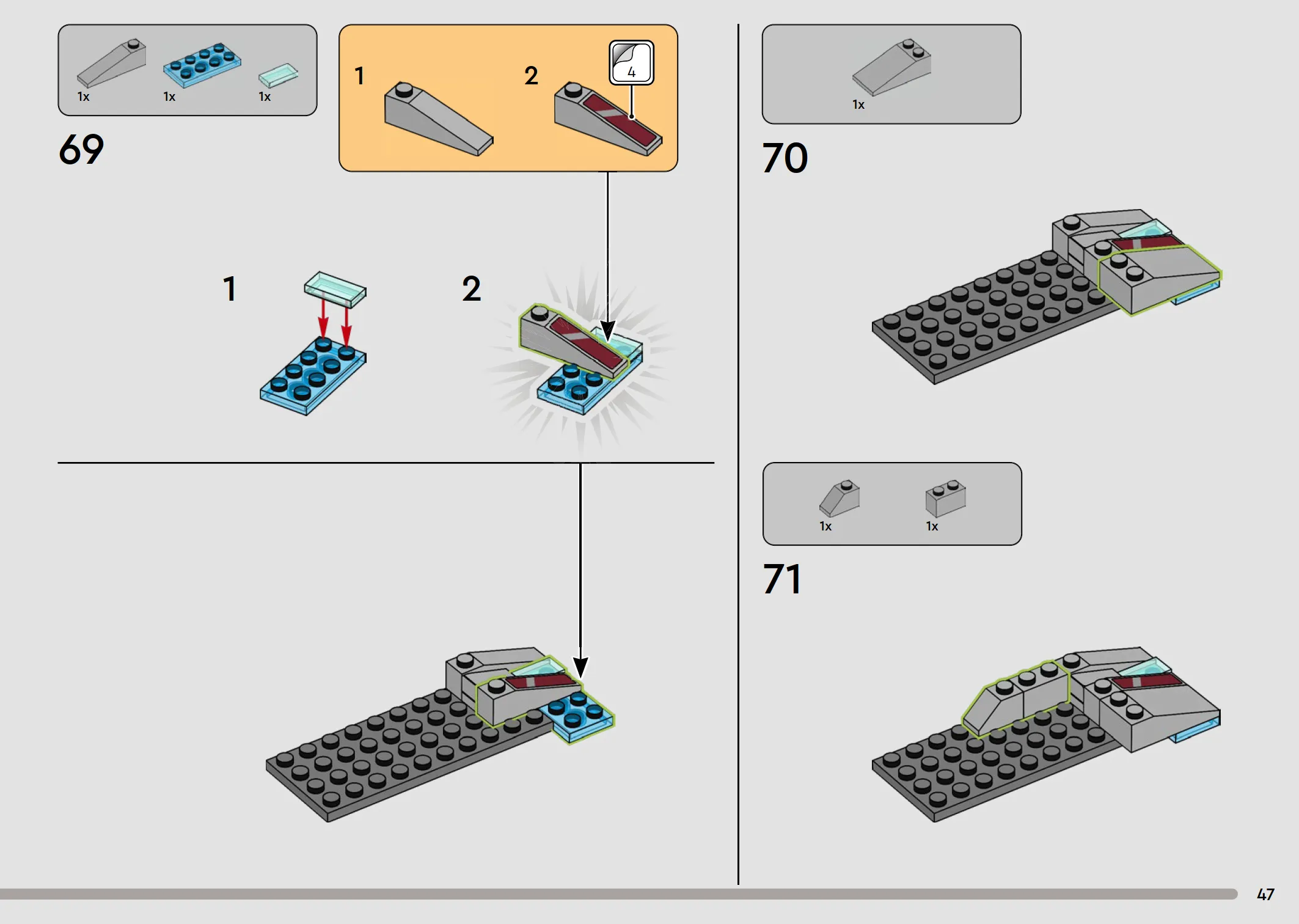 1x 1x 1x

69

1

2

4

1

2

1x

70

1x 1x

71

47