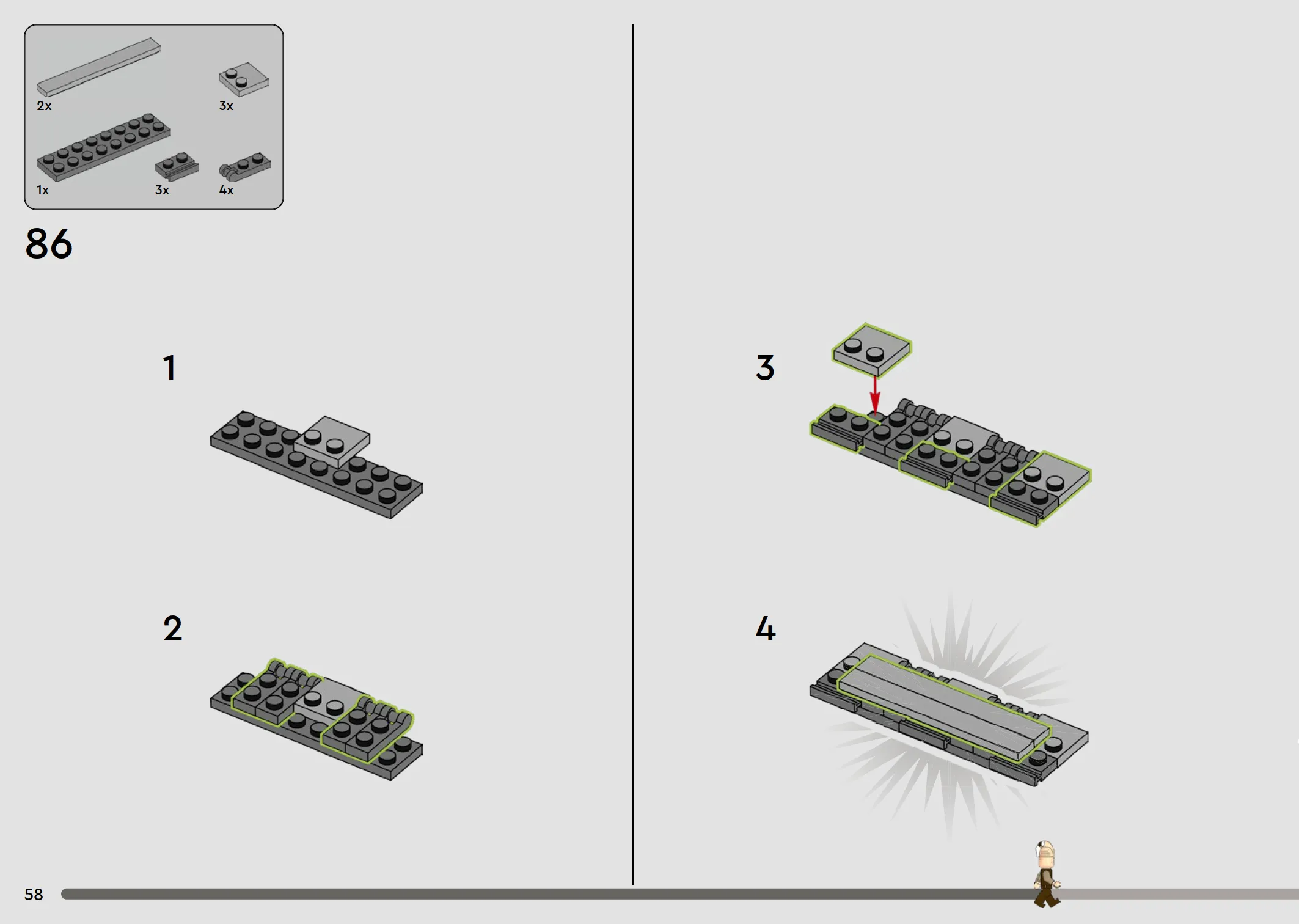 2x
3x
1x
3x
4x

86

1

2

3

4

58