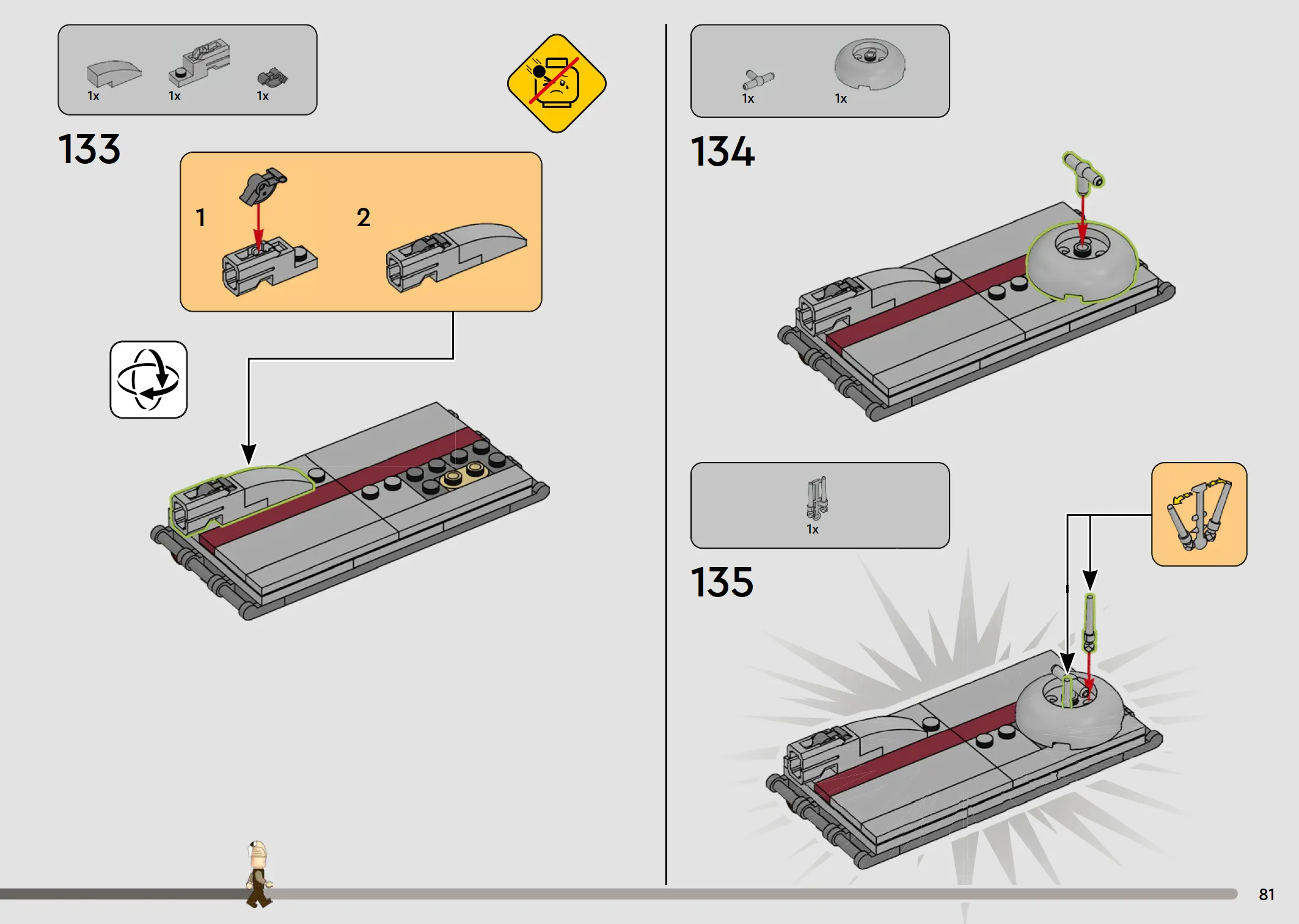 1x 1x 1x

133

1

2

1x 1x

134

1x

135

81