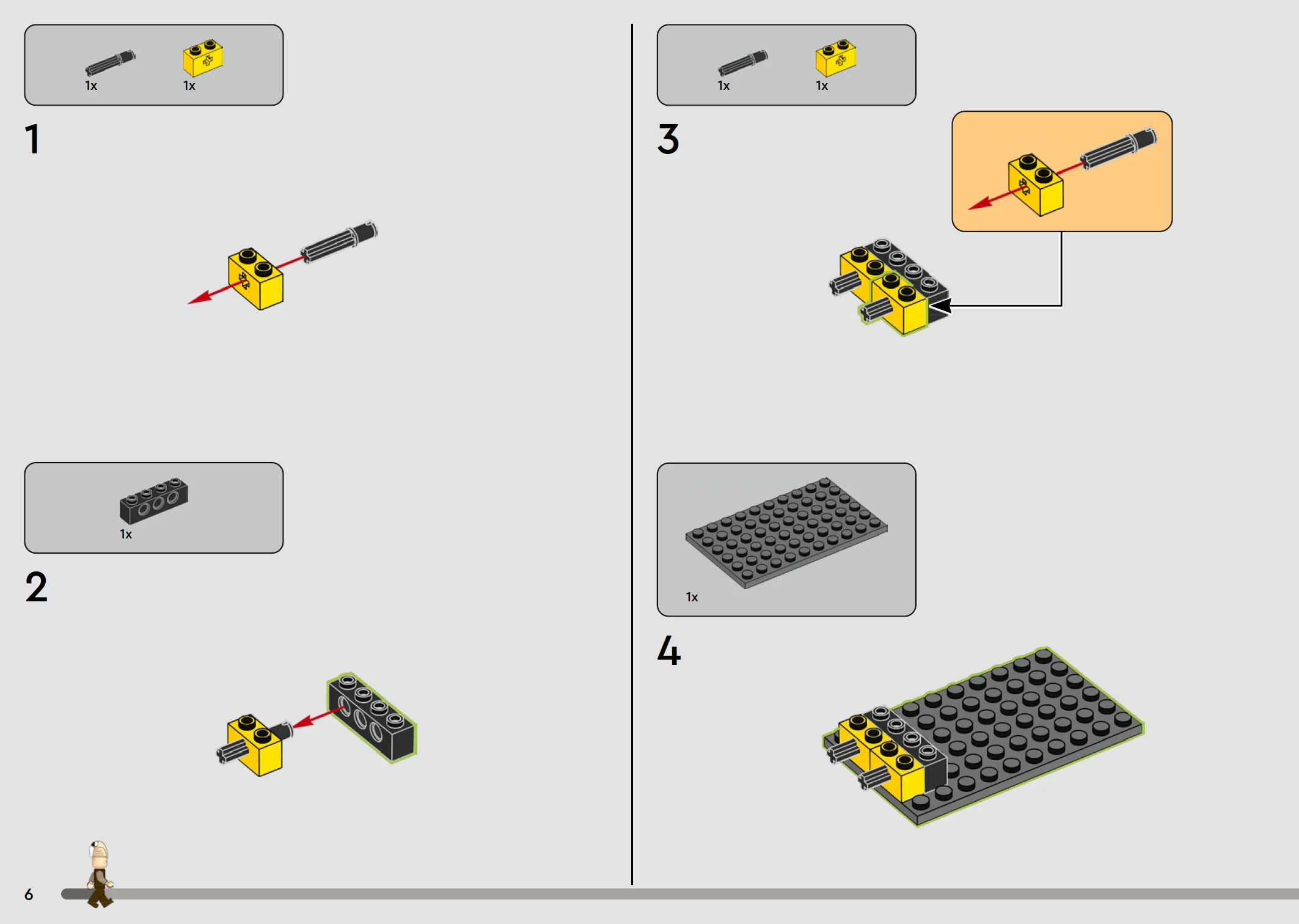 1x 1x

1

1x

2

1x 1x

3

1x

4

6