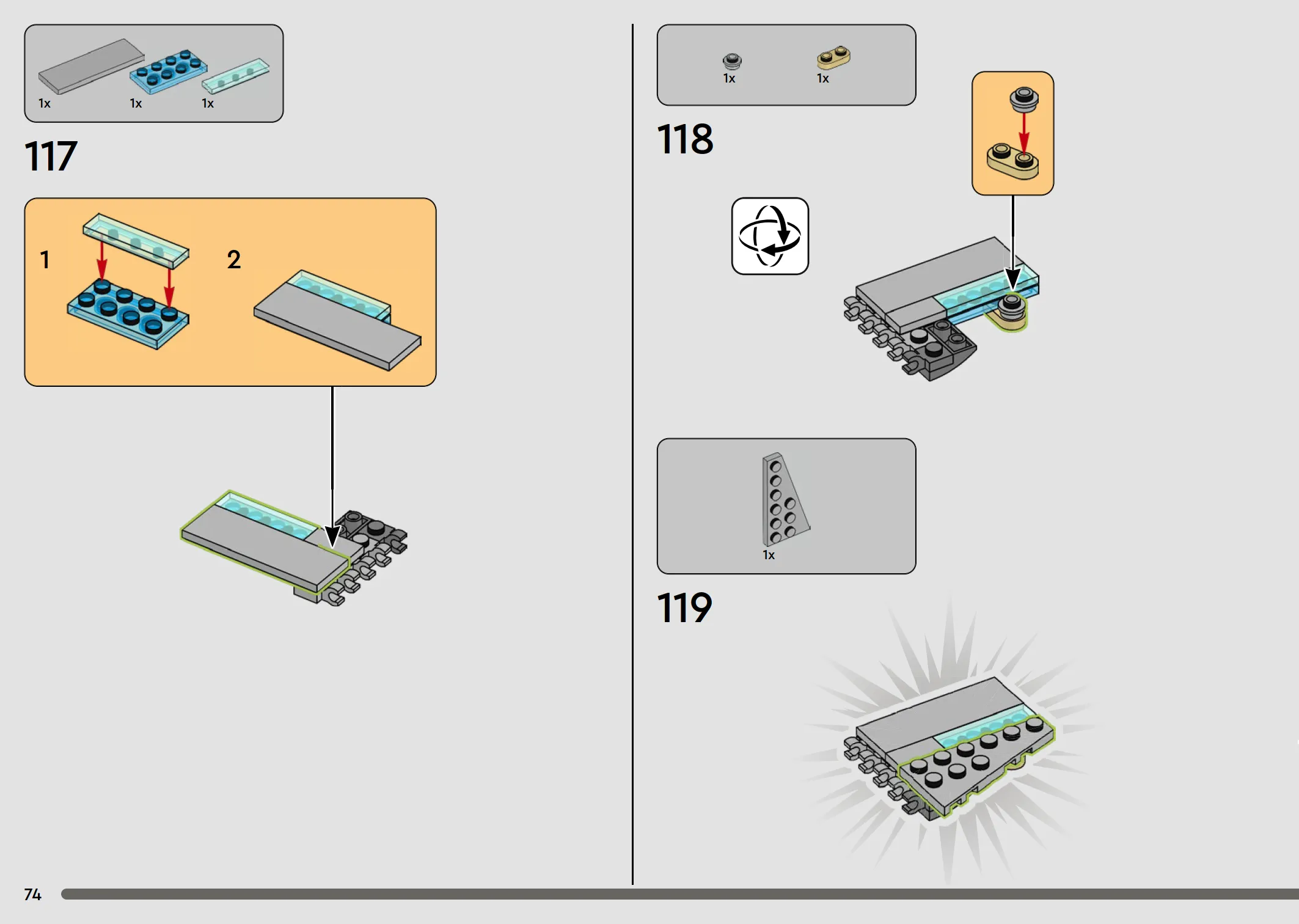 1x 1x 1x

117

1

2

1x 1x

118

1x

119

74