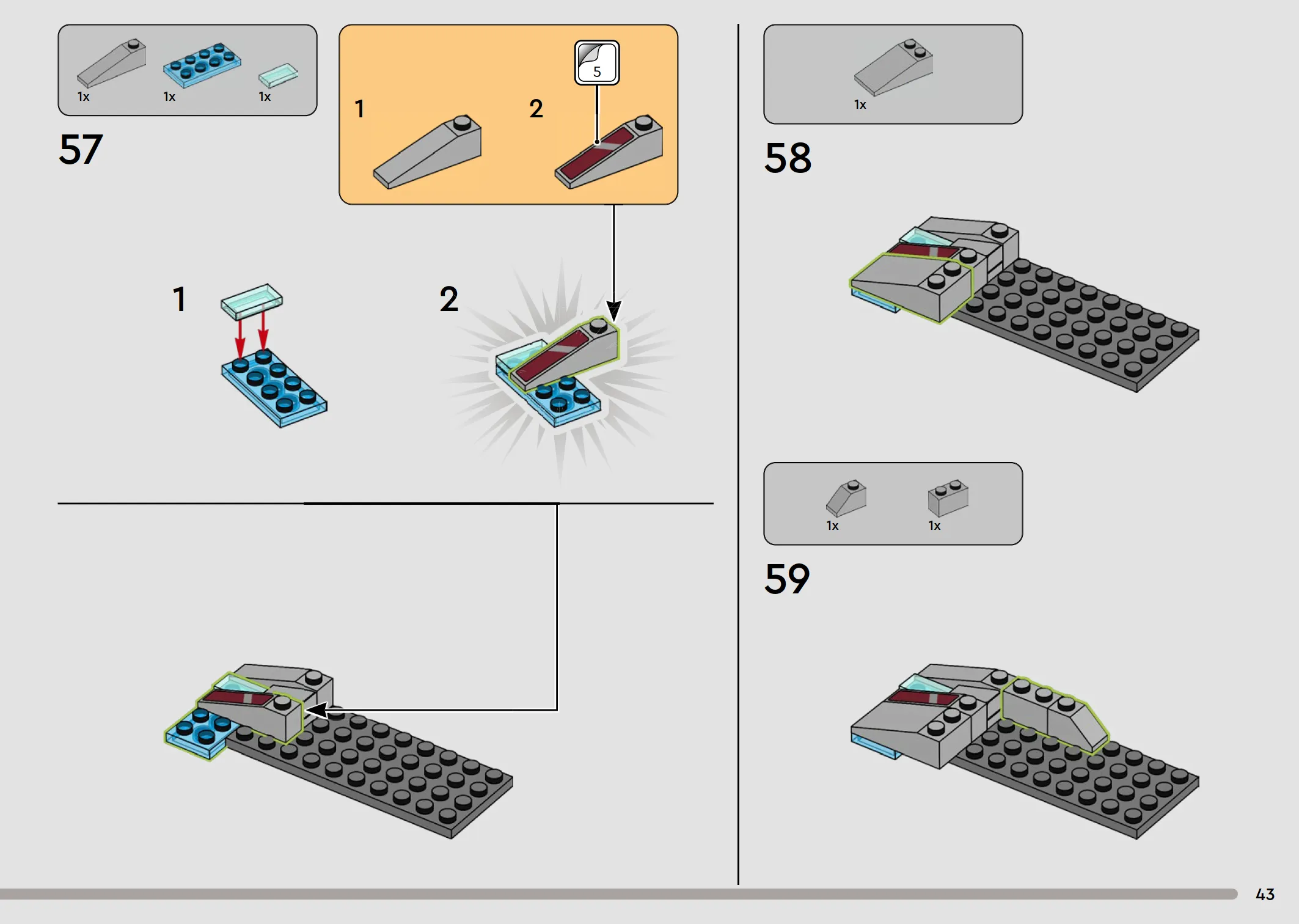 1x 1x 1x

57

1

2

5

1

2

1x

58

1x 1x

59

43