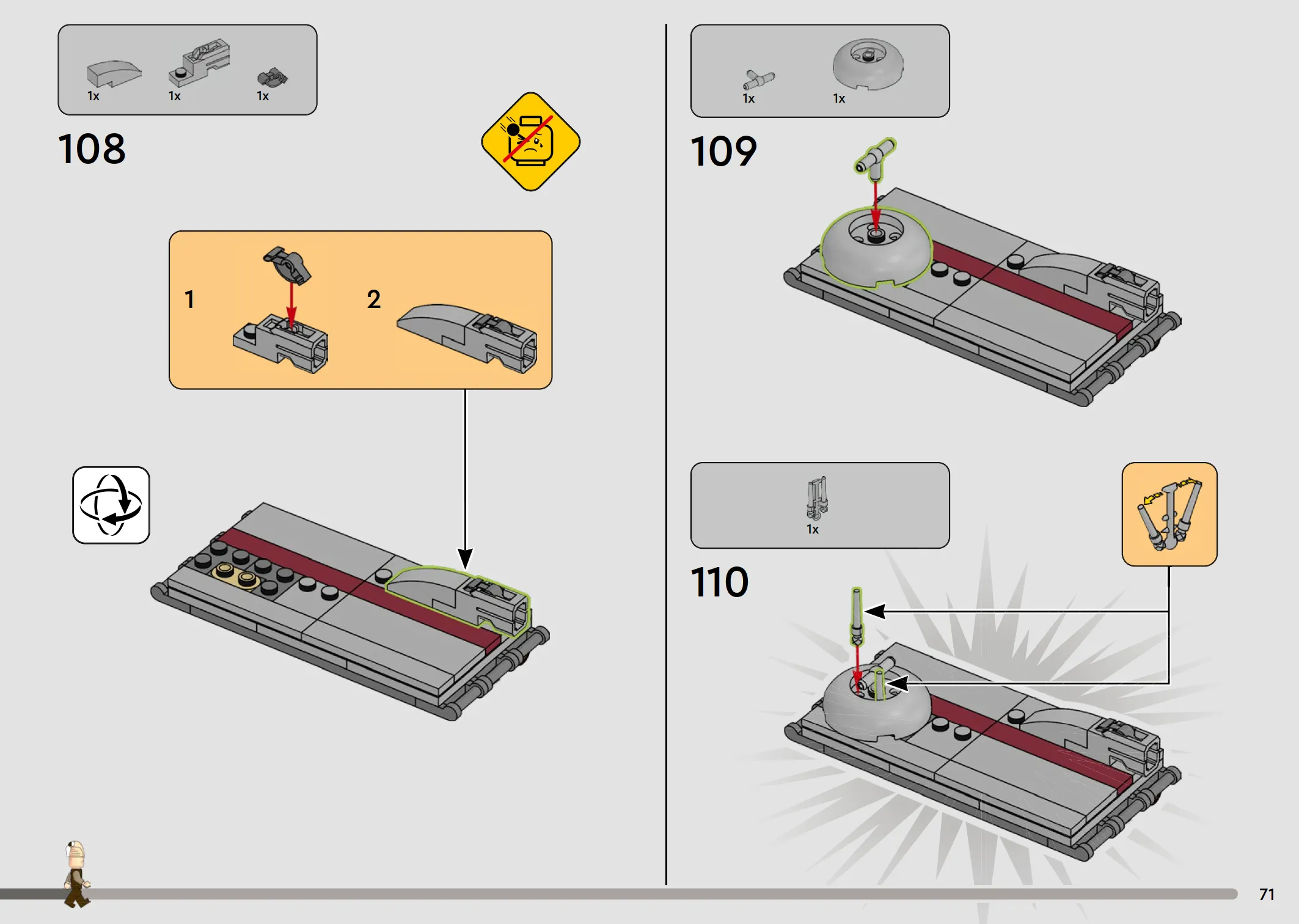 1x 1x 1x

108

1

2

1x 1x

109

1x

110

71