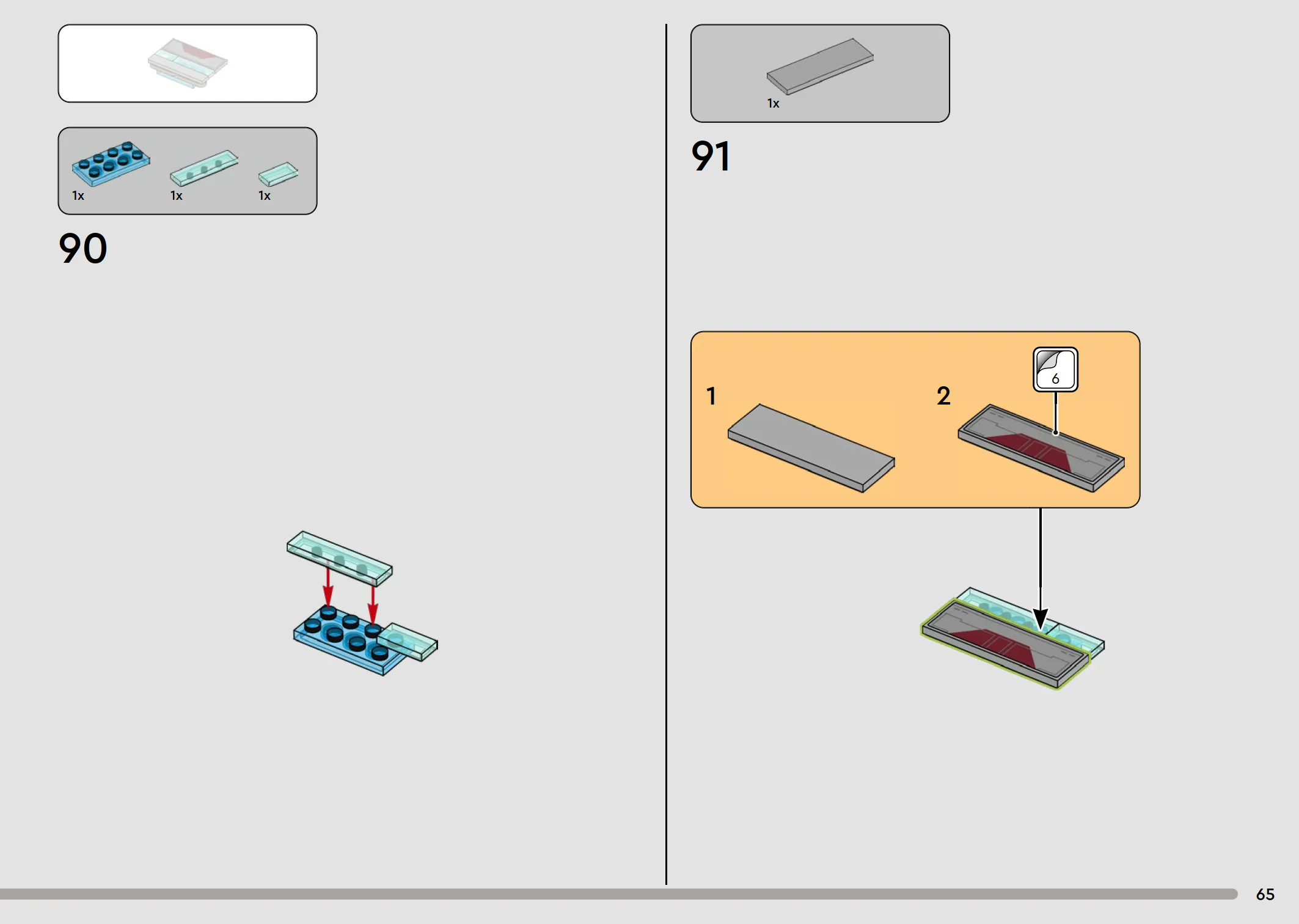 1x 1x 1x

90

1x

91

1

2

6

65