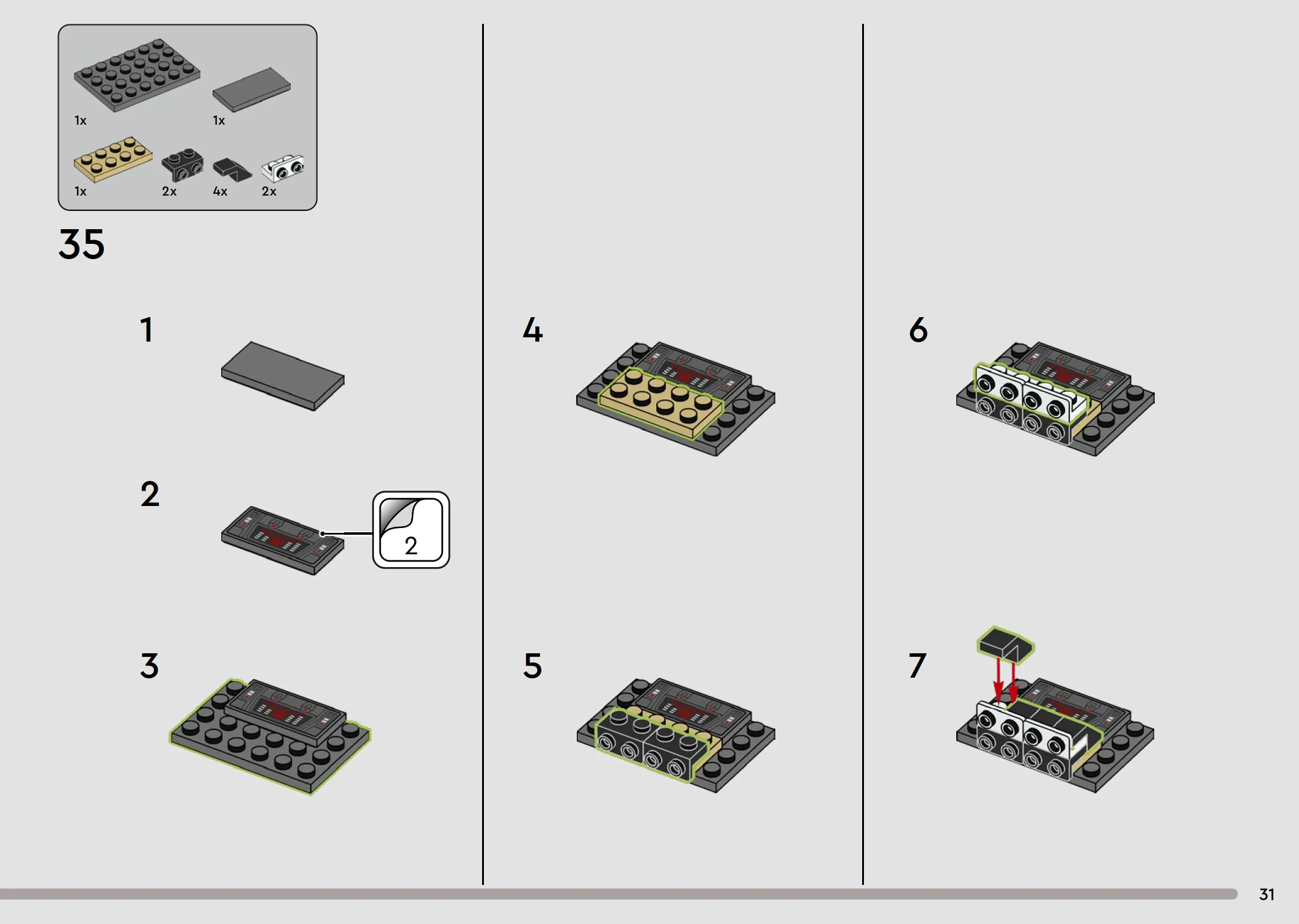 1x
1x
1x
2x
4x
2x

35

1

2

2

3

4

5

6

7

31