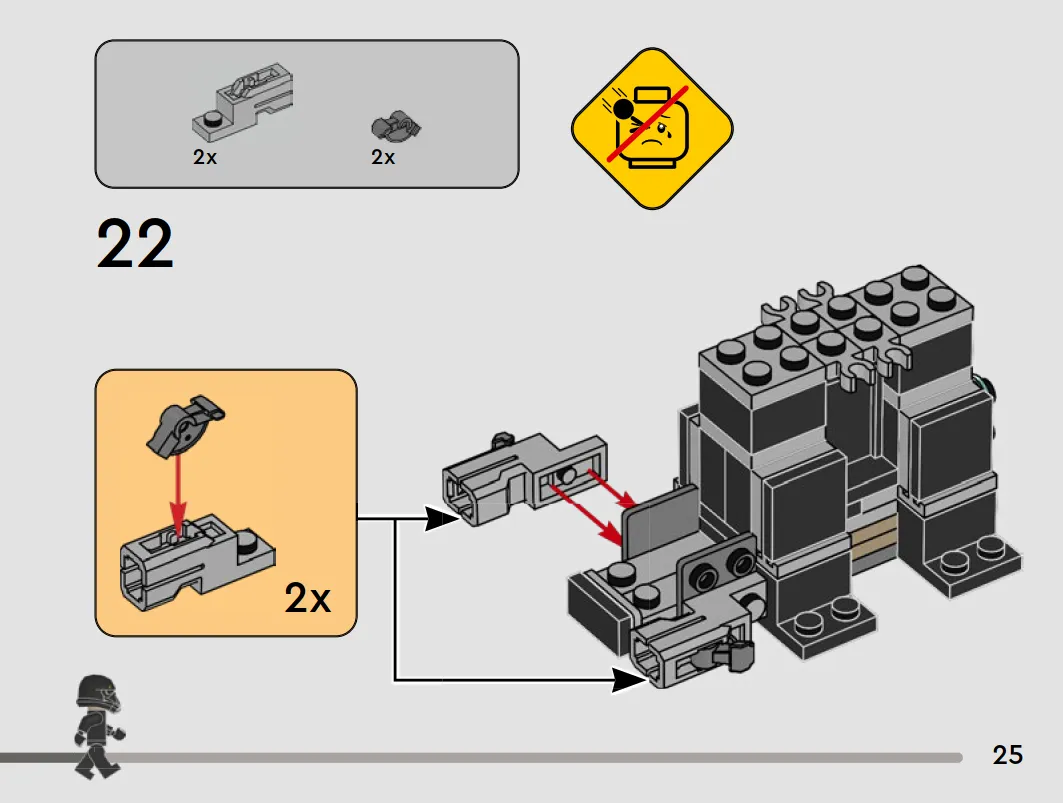 2x
2x

22

2x

25