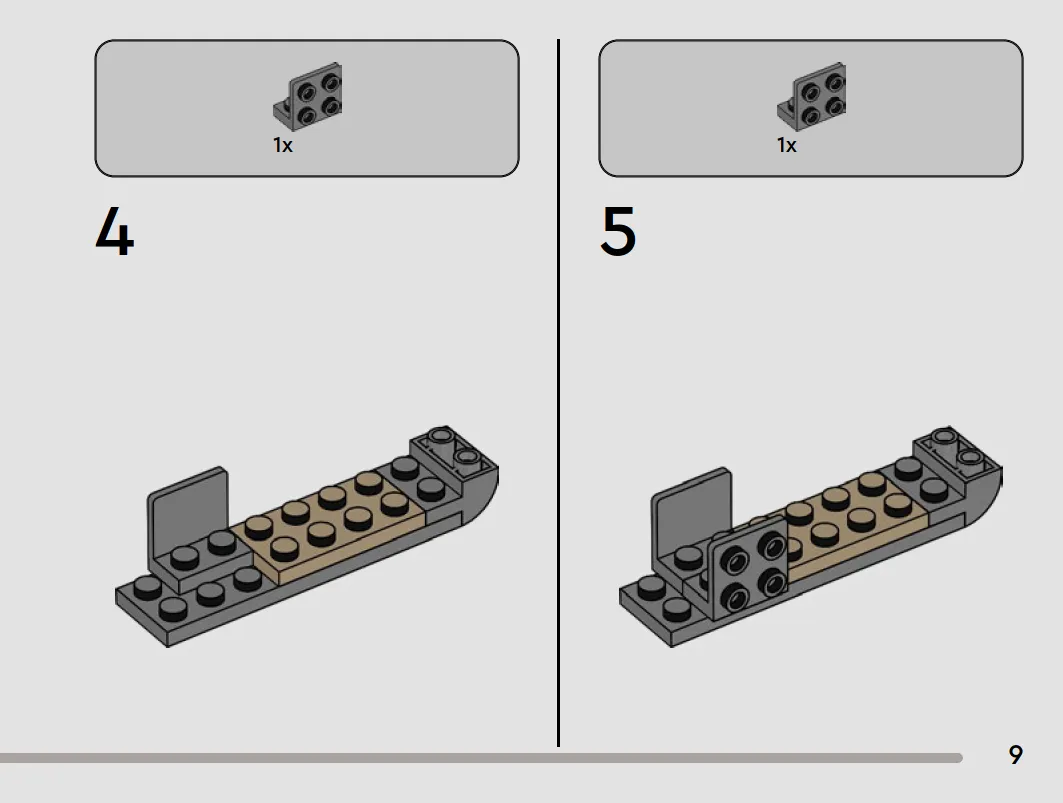 1x

4

1x

5

9