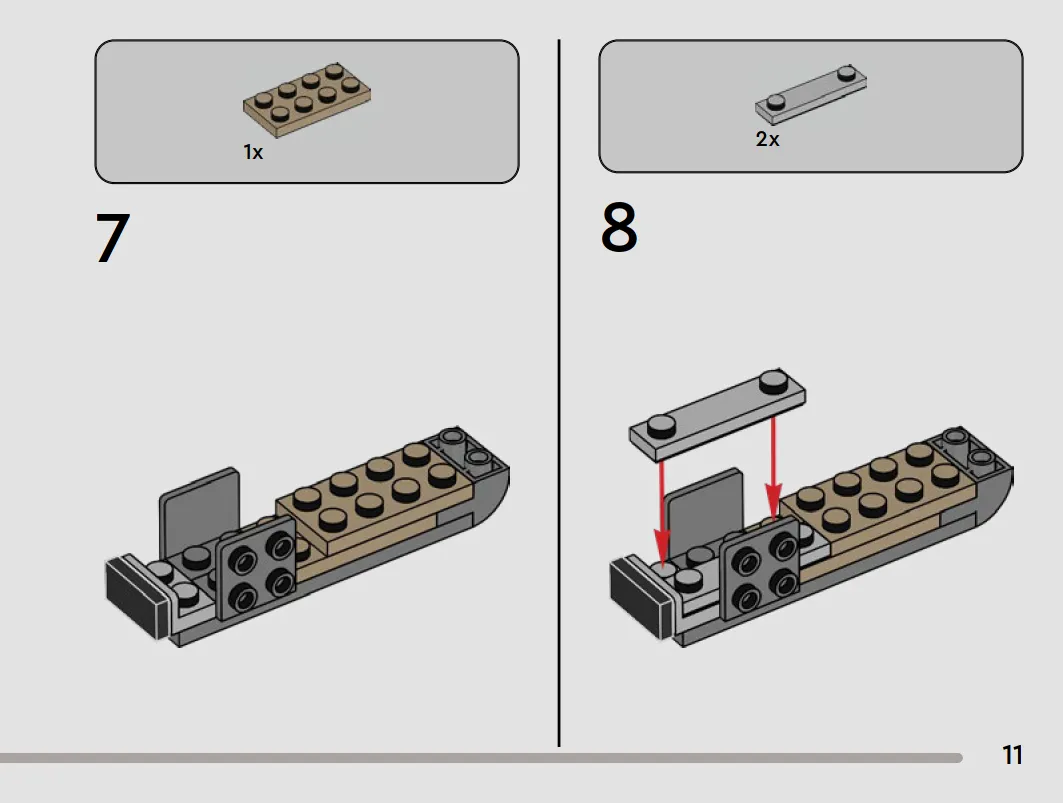 1x

7

2x

8

11