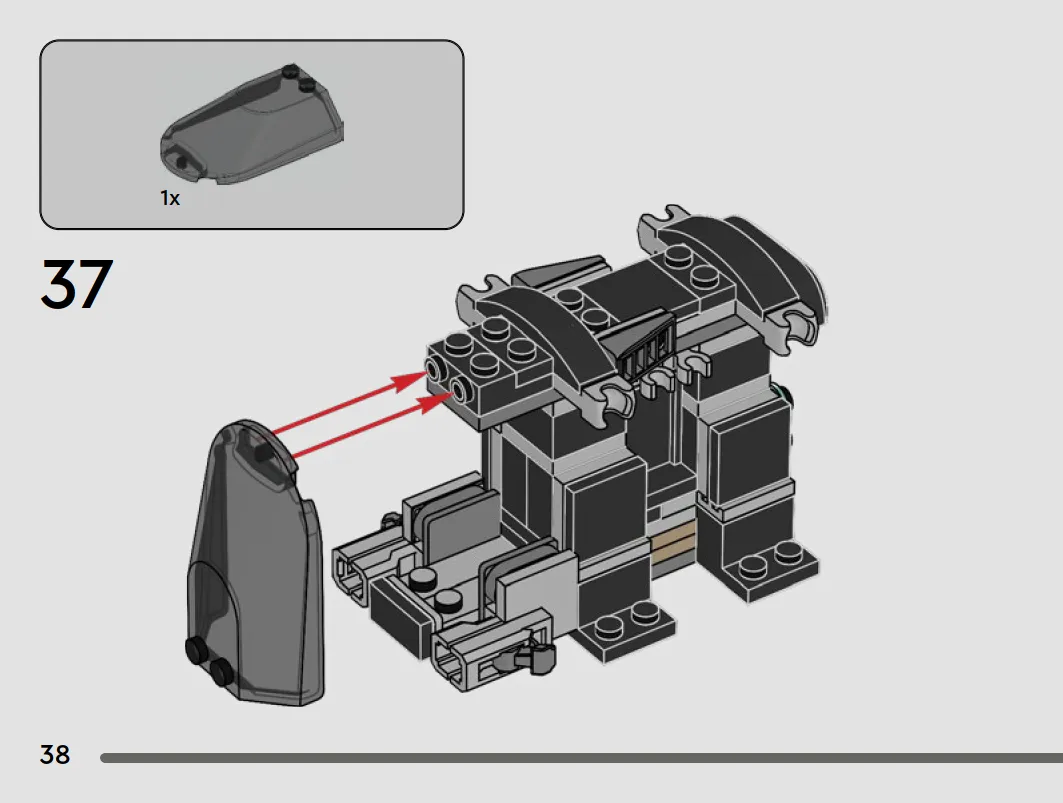 1x

37

38