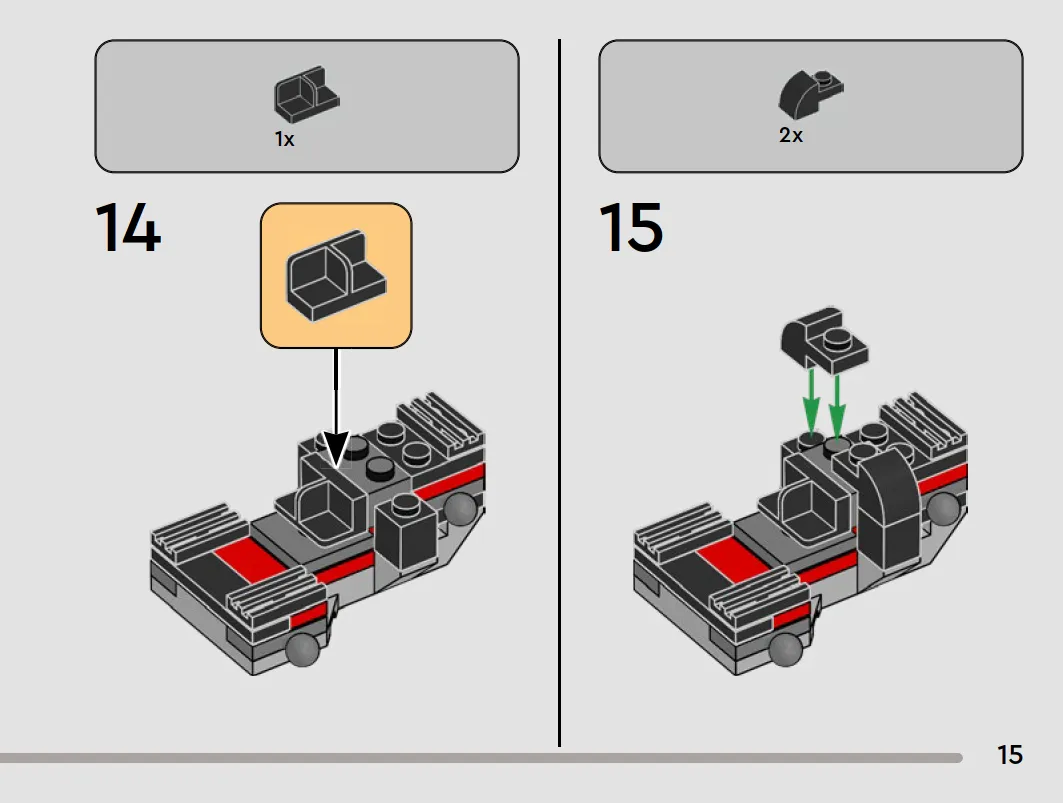 1x

14

2x

15

15