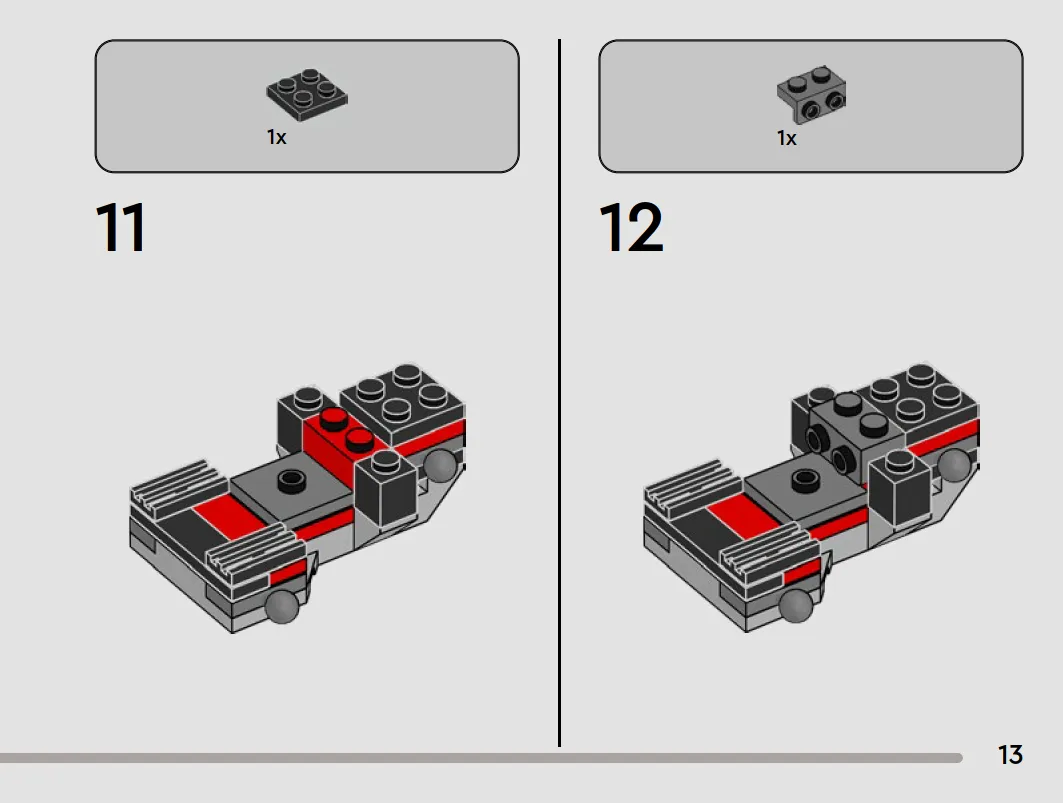 1x

11

1x

12

13