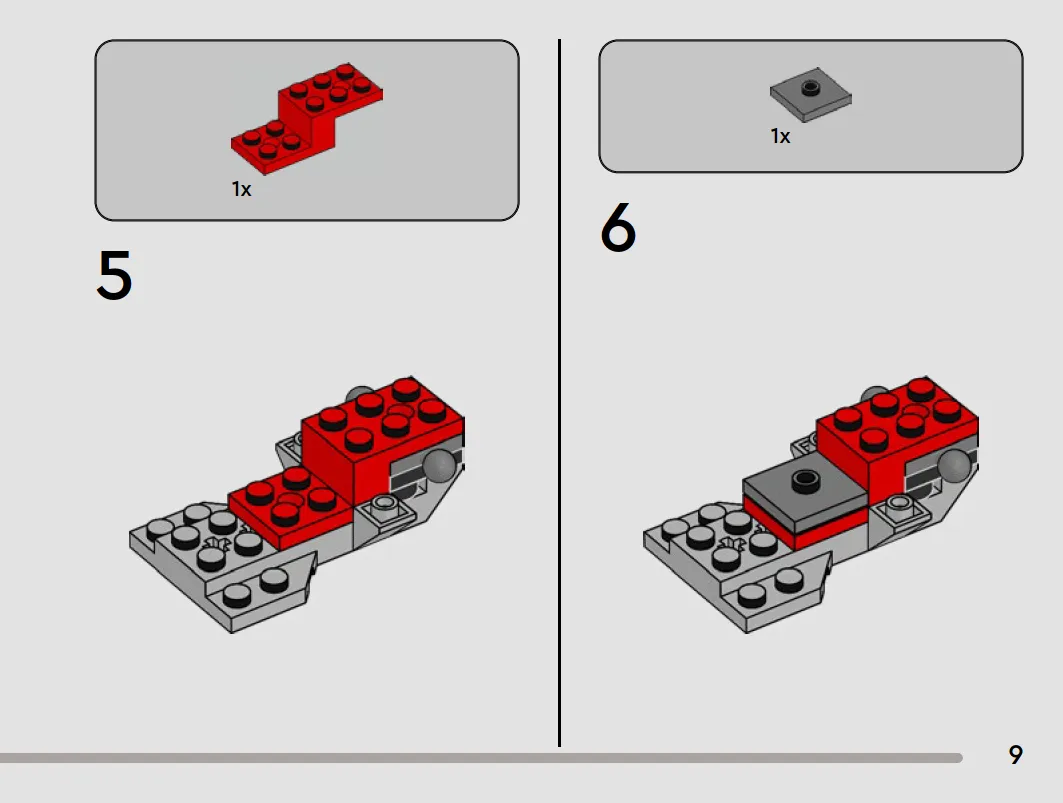 1x

5

1x

6

9