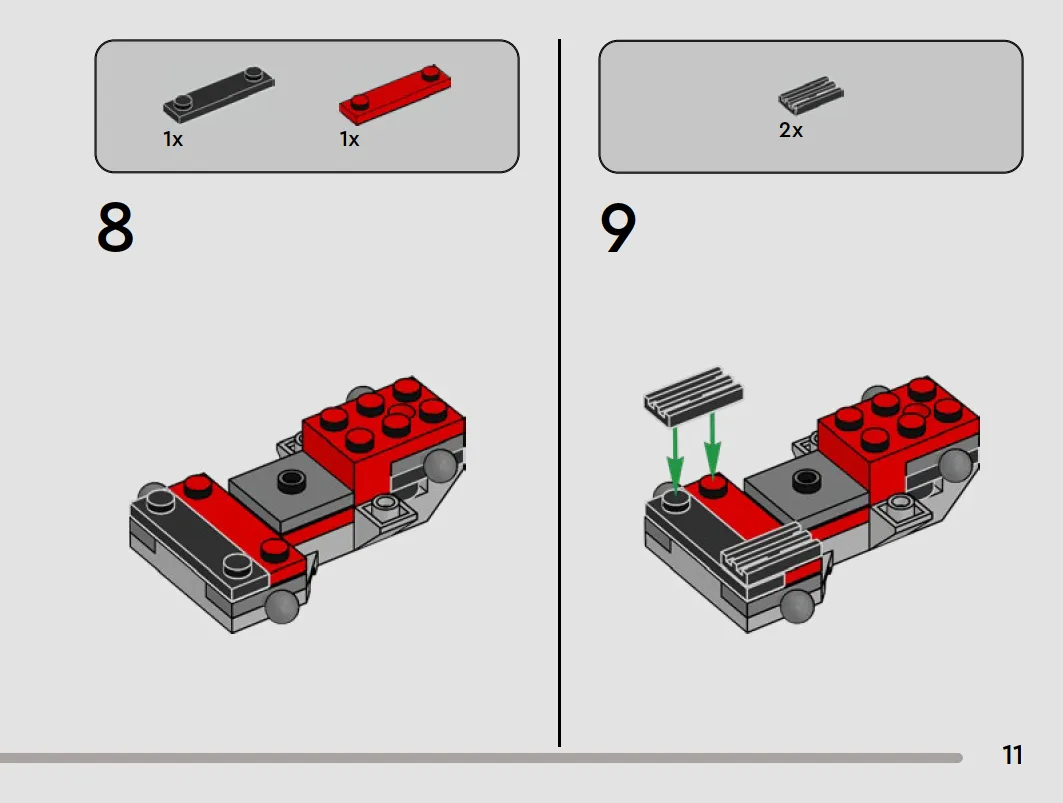 1x
1x

8

2x

9

11