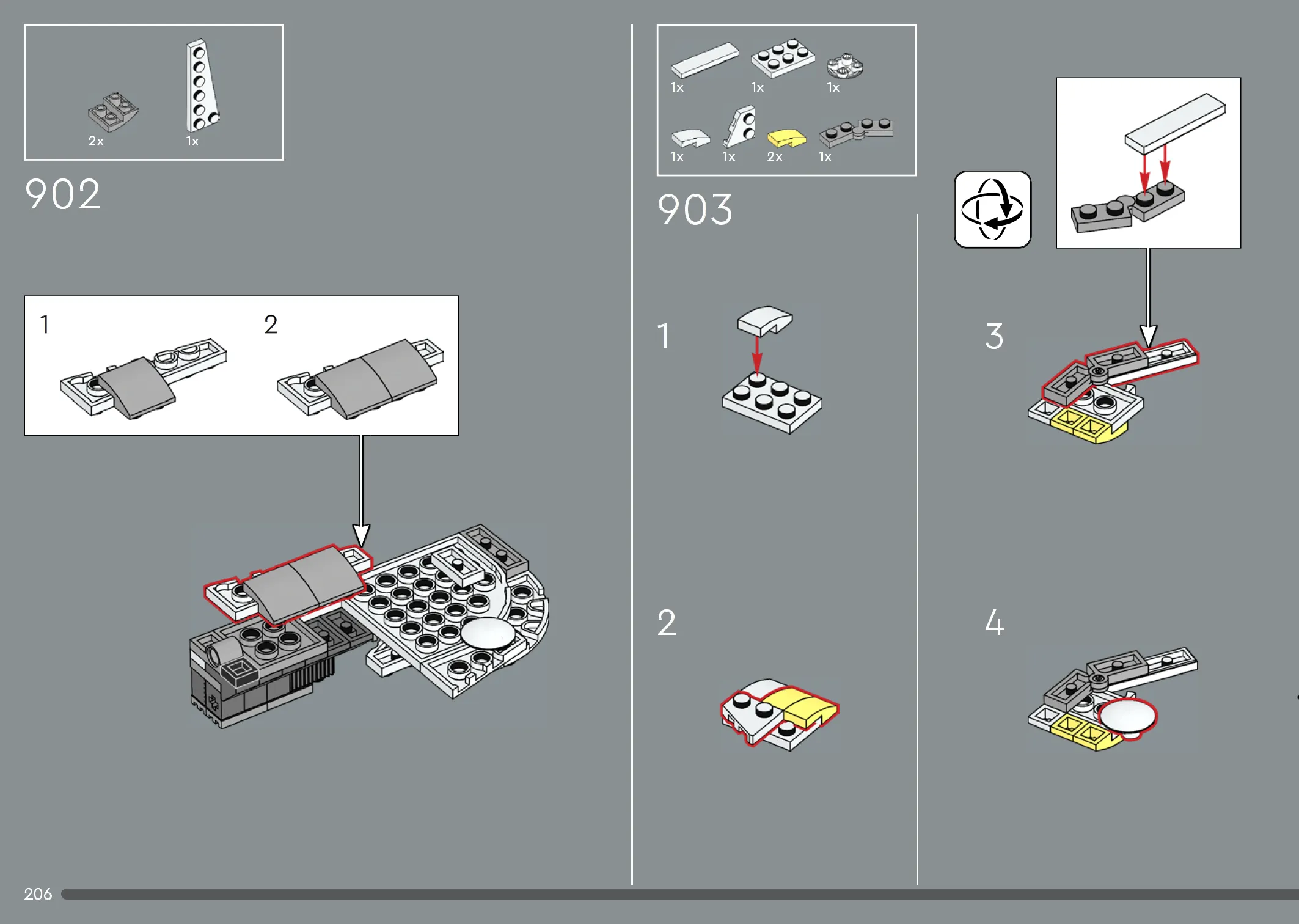 2x 1x

902

1 2

1x 1x 1x

1x 1x 2x 1x

903

1

2

3

4

206