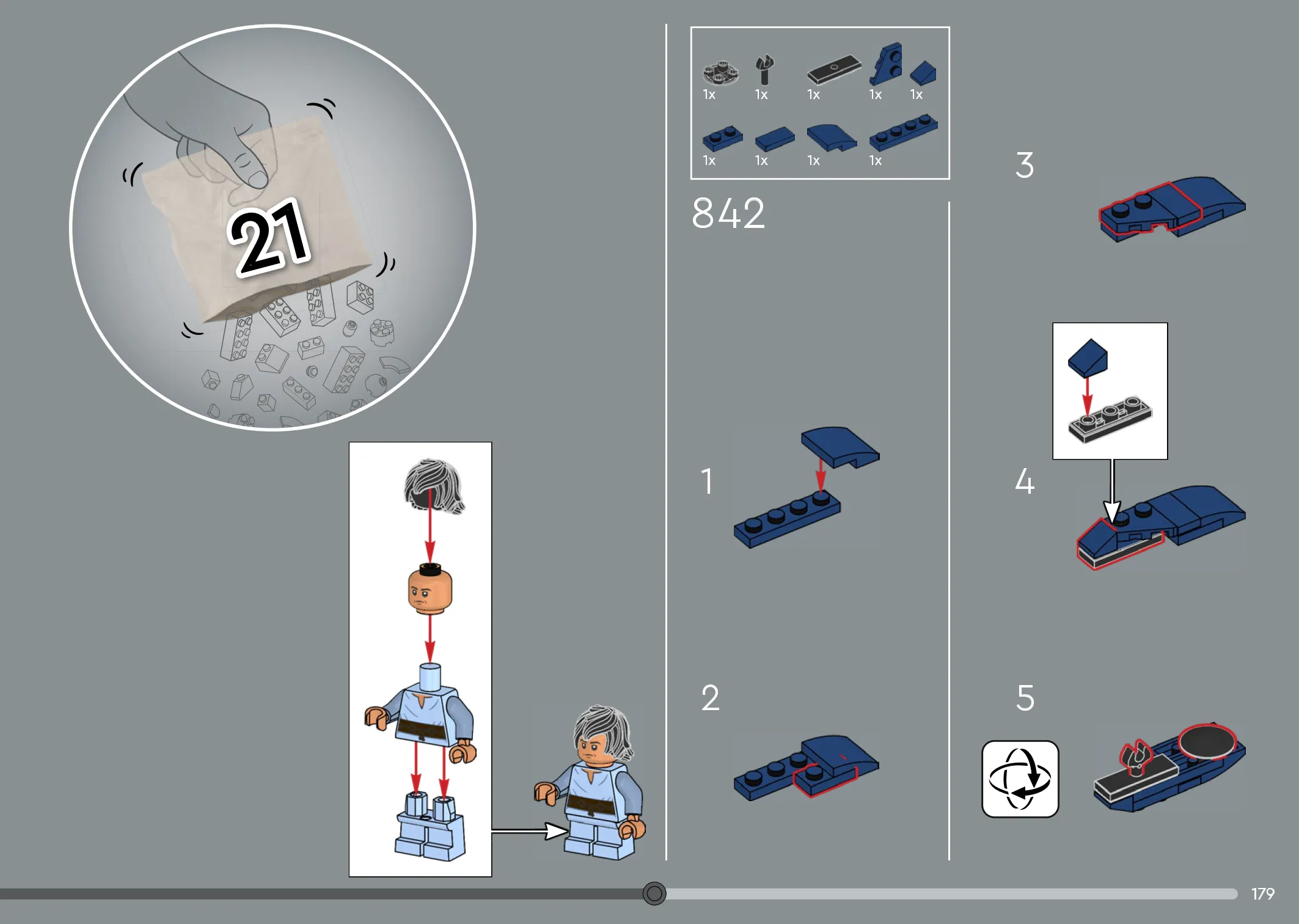 21

1x 1x 1x 1x 1x
1x 1x 1x 1x

842

1

2

3

4

5

179